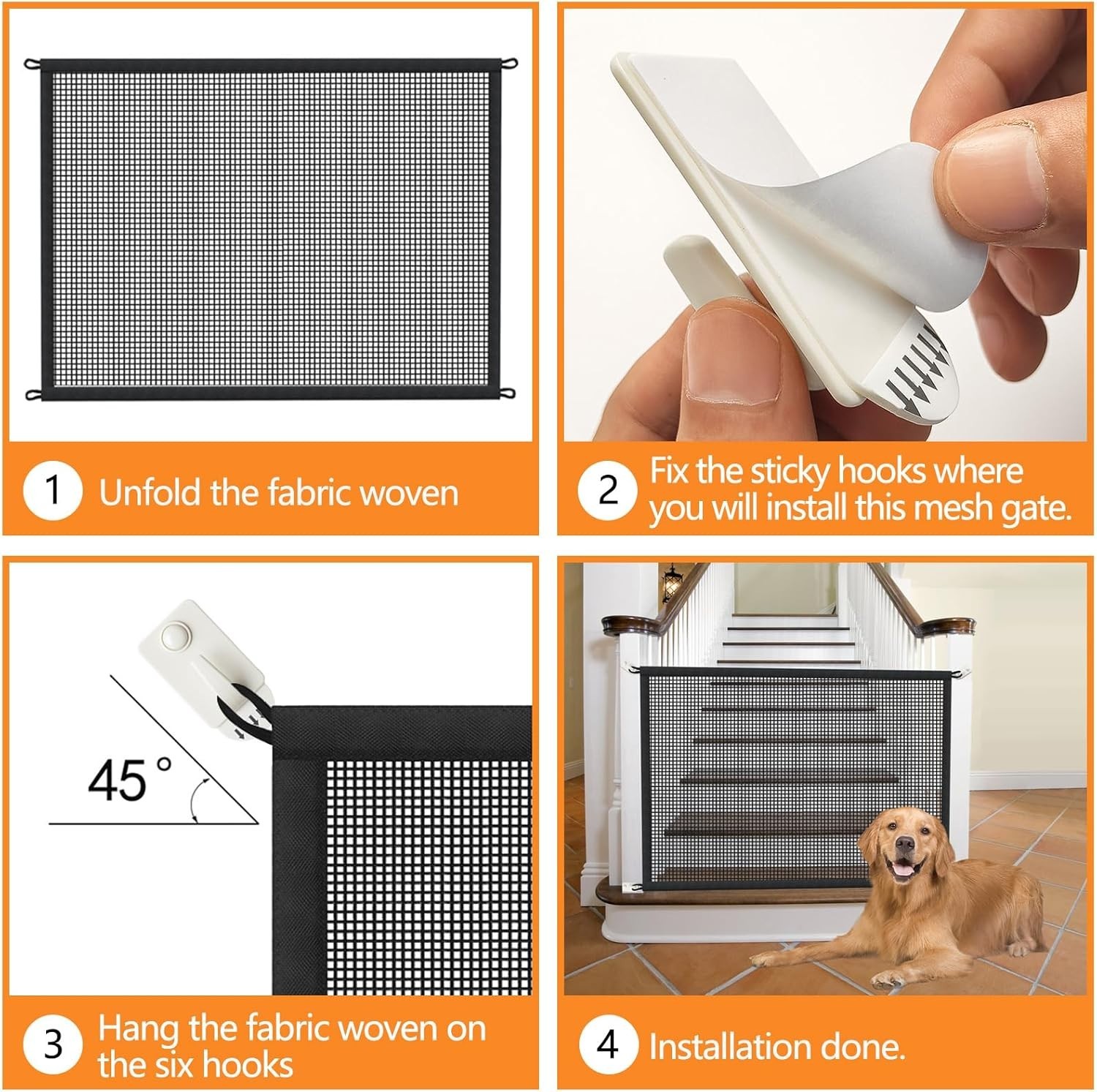 1 Unfold the fabric woven

2 Fix the sticky hooks where you will install this mesh gate.

45°

3 Hang the fabric woven on the six hooks

4 Installation done.