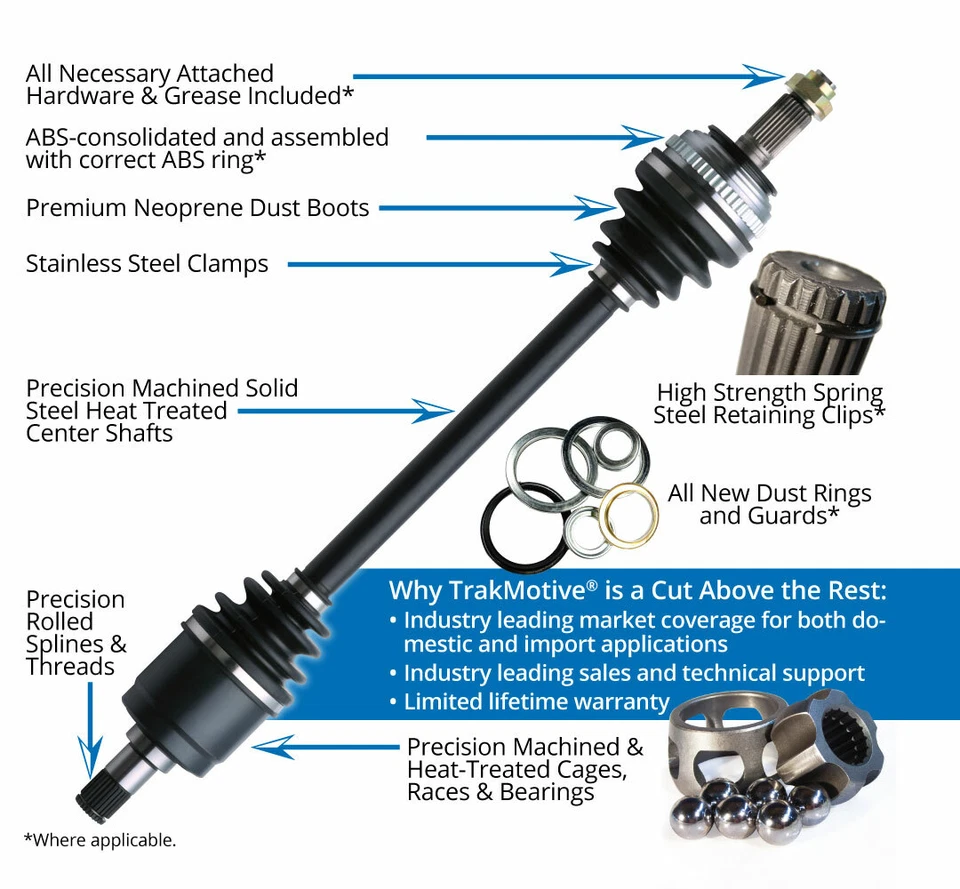 All Necessary Attached Hardware & Grease Included*

ABS-consolidated and assembled with correct ABS ring*

Premium Neoprene Dust Boots

Stainless Steel Clamps

Precision Machined Solid Steel Heat Treated Center Shafts

High Strength Spring Steel Retaining Clips*

All New Dust Rings and Guards*

Precision Rolled Splines & Threads

Why TrakMotive® is a Cut Above the Rest:
• Industry leading market coverage for both domestic and import applications
• Industry leading sales and technical support
• Limited lifetime warranty

Precision Machined & Heat-Treated Cages, Races & Bearings

*Where applicable.