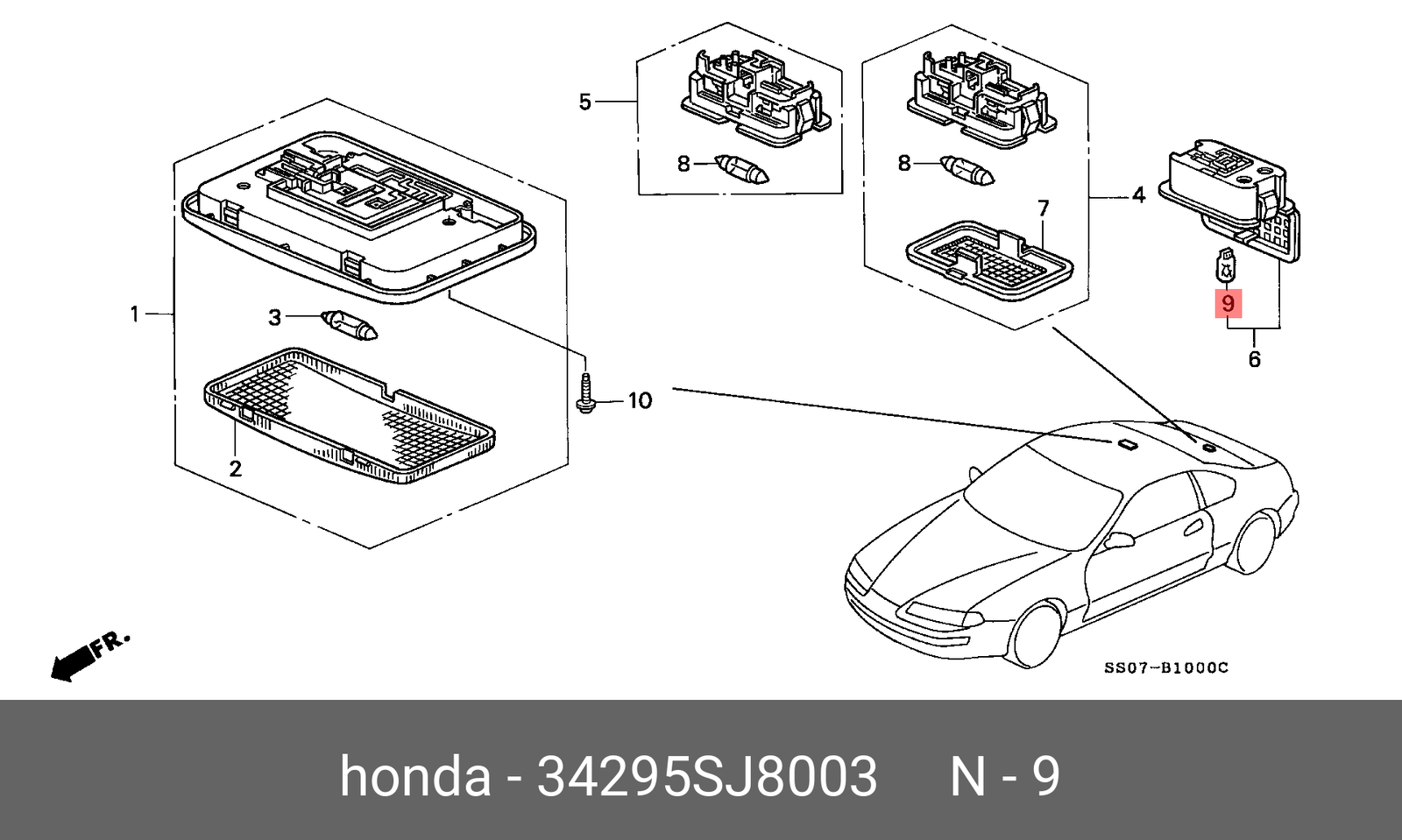 5
8
8
4
7
1
3
9
6
10
2
FR.
SS07-B1000C

honda - 34295SJ8003 N - 9