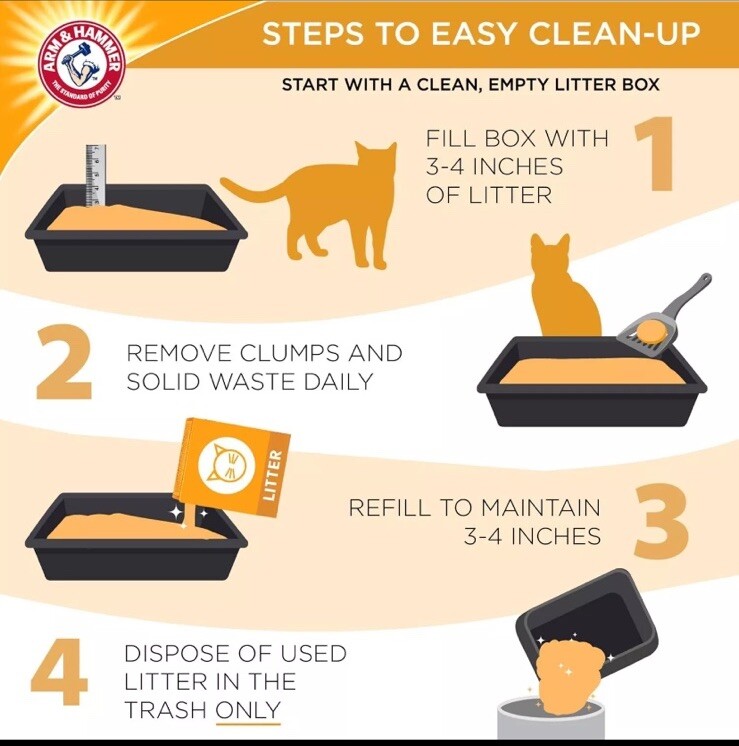 ARM & HAMMER
THE STANDARD OF PURITY

STEPS TO EASY CLEAN-UP

START WITH A CLEAN, EMPTY LITTER BOX

FILL BOX WITH 3-4 INCHES OF LITTER 1

2 REMOVE CLUMPS AND SOLID WASTE DAILY

LITTER

REFILL TO MAINTAIN 3-4 INCHES 3

4 DISPOSE OF USED LITTER IN THE TRASH ONLY