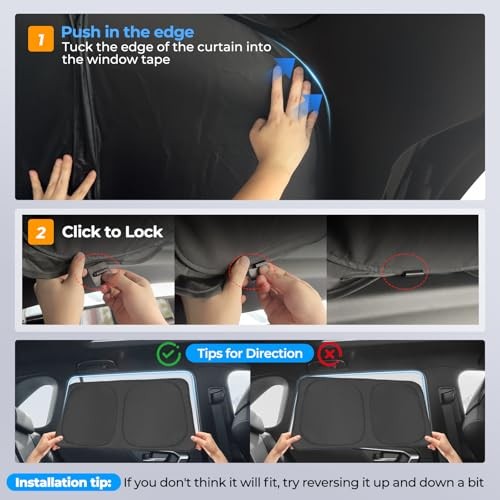 1 Push in the edge
Tuck the edge of the curtain into the window tape

2 Click to Lock

Tips for Direction

Installation tip: If you don't think it will fit, try reversing it up and down a bit