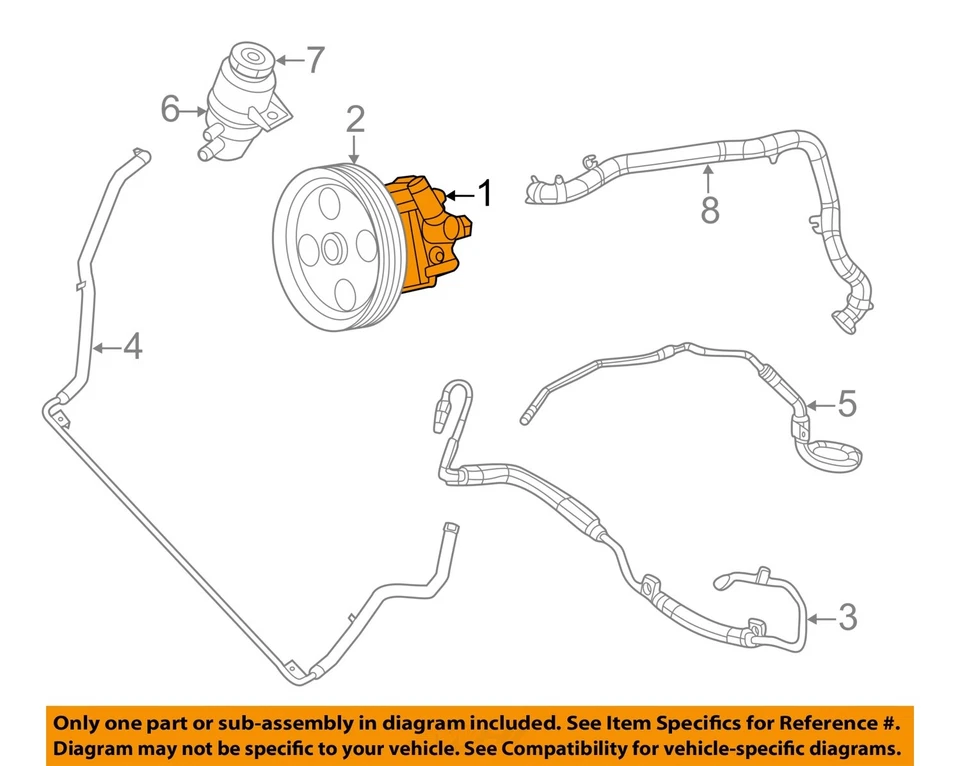 7
6
2
1
8
4
5
3

Only one part or sub-assembly in diagram included. See Item Specifics for Reference #. Diagram may not be specific to your vehicle. See Compatibility for vehicle-specific diagrams.