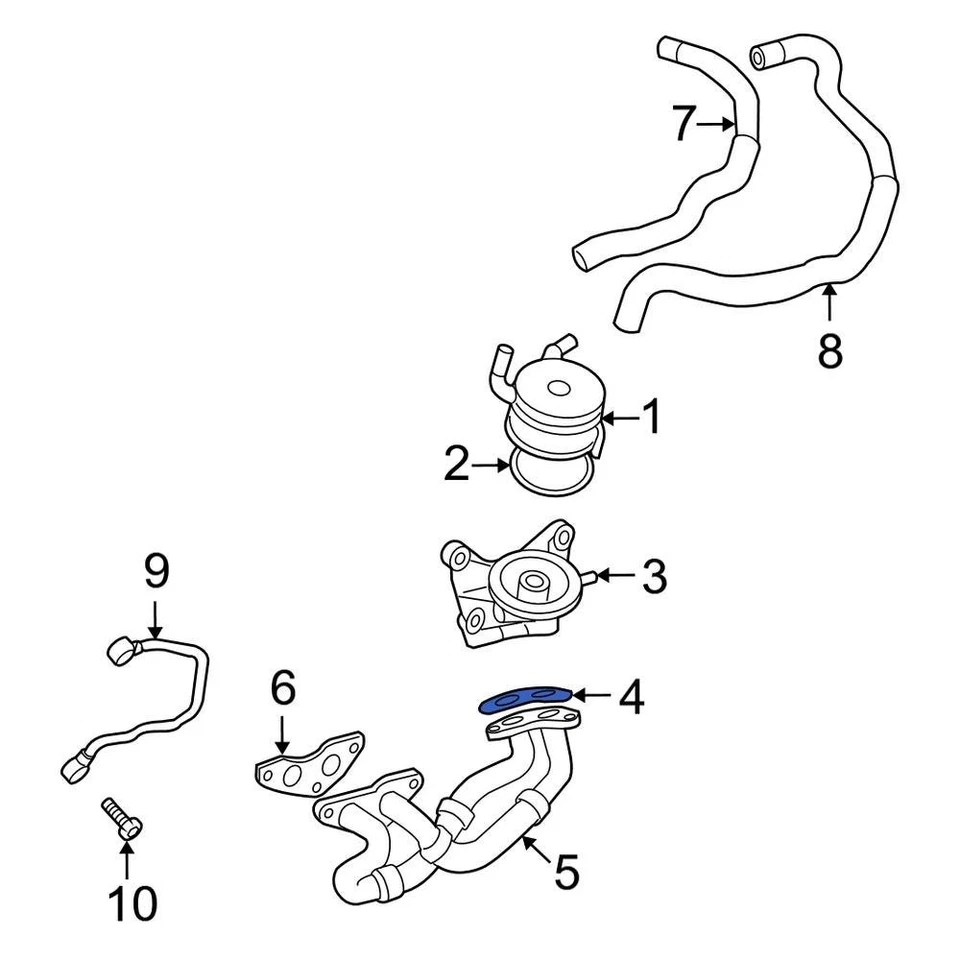 7
8
1
2
3
9
6
4
5
10