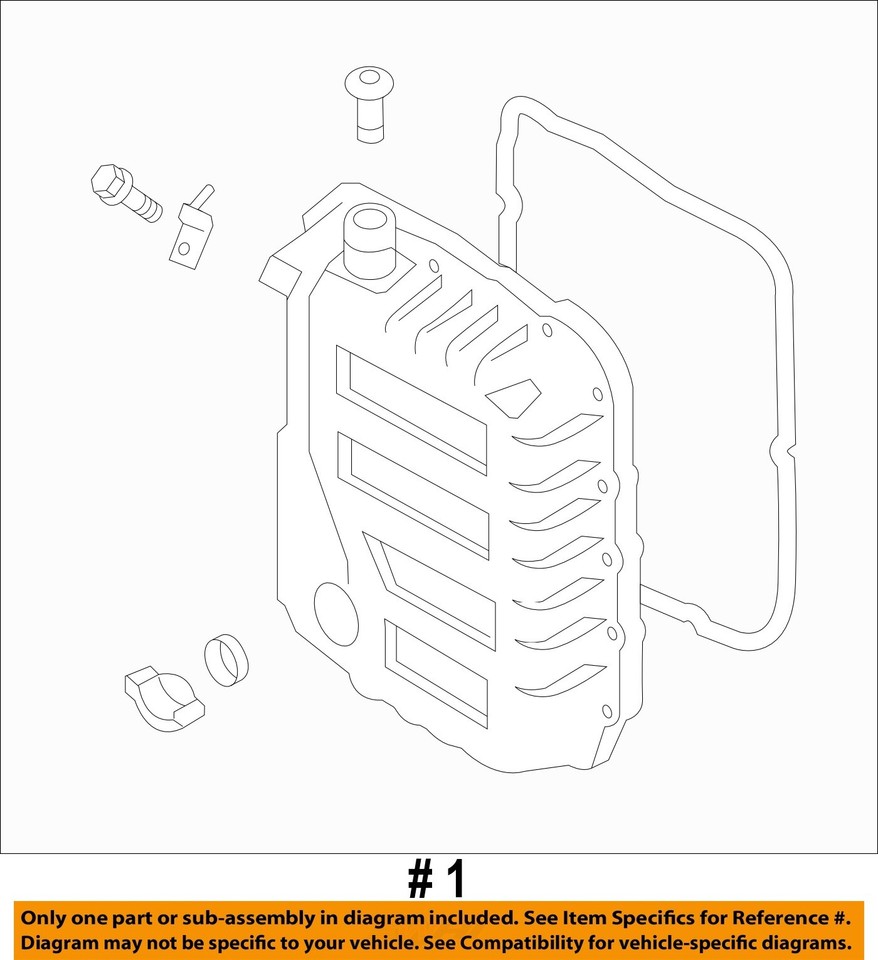 # 1

Only one part or sub-assembly in diagram included. See Item Specifics for Reference #. Diagram may not be specific to your vehicle. See Compatibility for vehicle-specific diagrams.