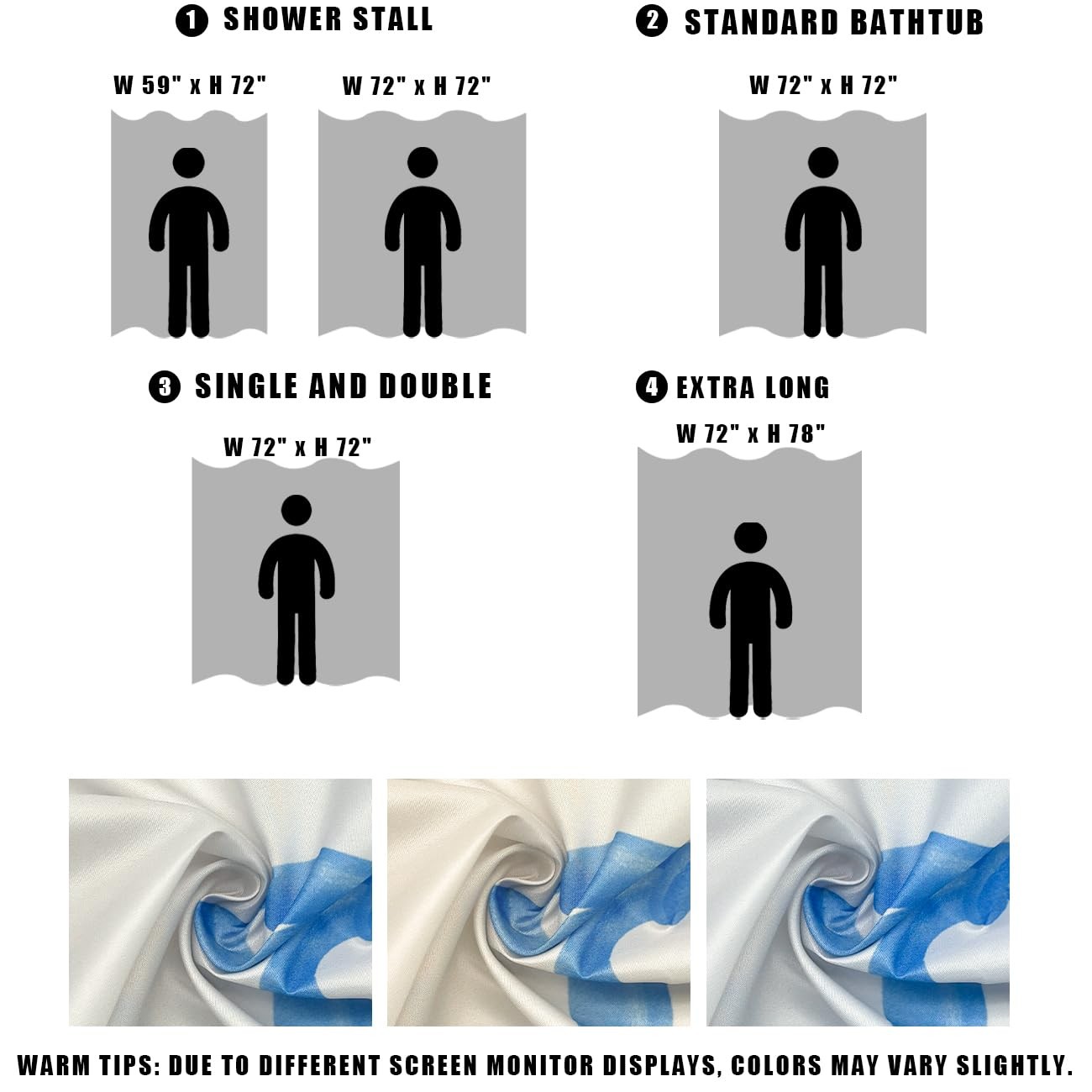 1 SHOWER STALL

W 59" x H 72"

W 72" x H 72"

2 STANDARD BATHTUB

W 72" x H 72"

3 SINGLE AND DOUBLE

W 72" x H 72"

4 EXTRA LONG

W 72" x H 78"

WARM TIPS: DUE TO DIFFERENT SCREEN MONITOR DISPLAYS, COLORS MAY VARY SLIGHTLY.