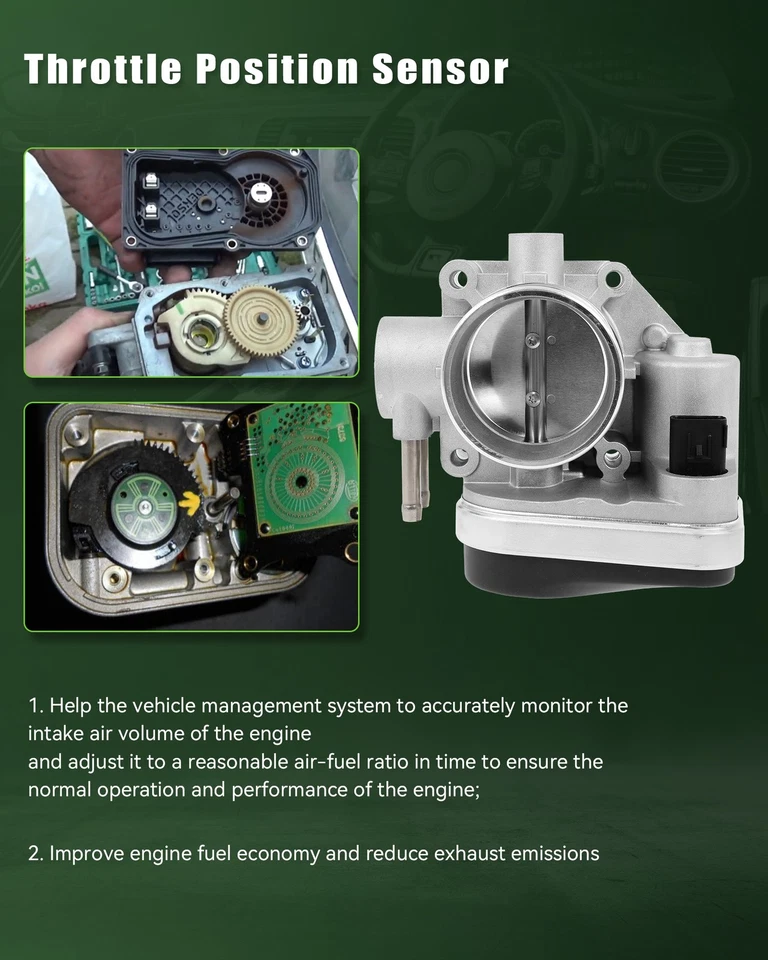 Throttle Position Sensor

1. Help the vehicle management system to accurately monitor the intake air volume of the engine
and adjust it to a reasonable air-fuel ratio in time to ensure the normal operation and performance of the engine;

2. Improve engine fuel economy and reduce exhaust emissions