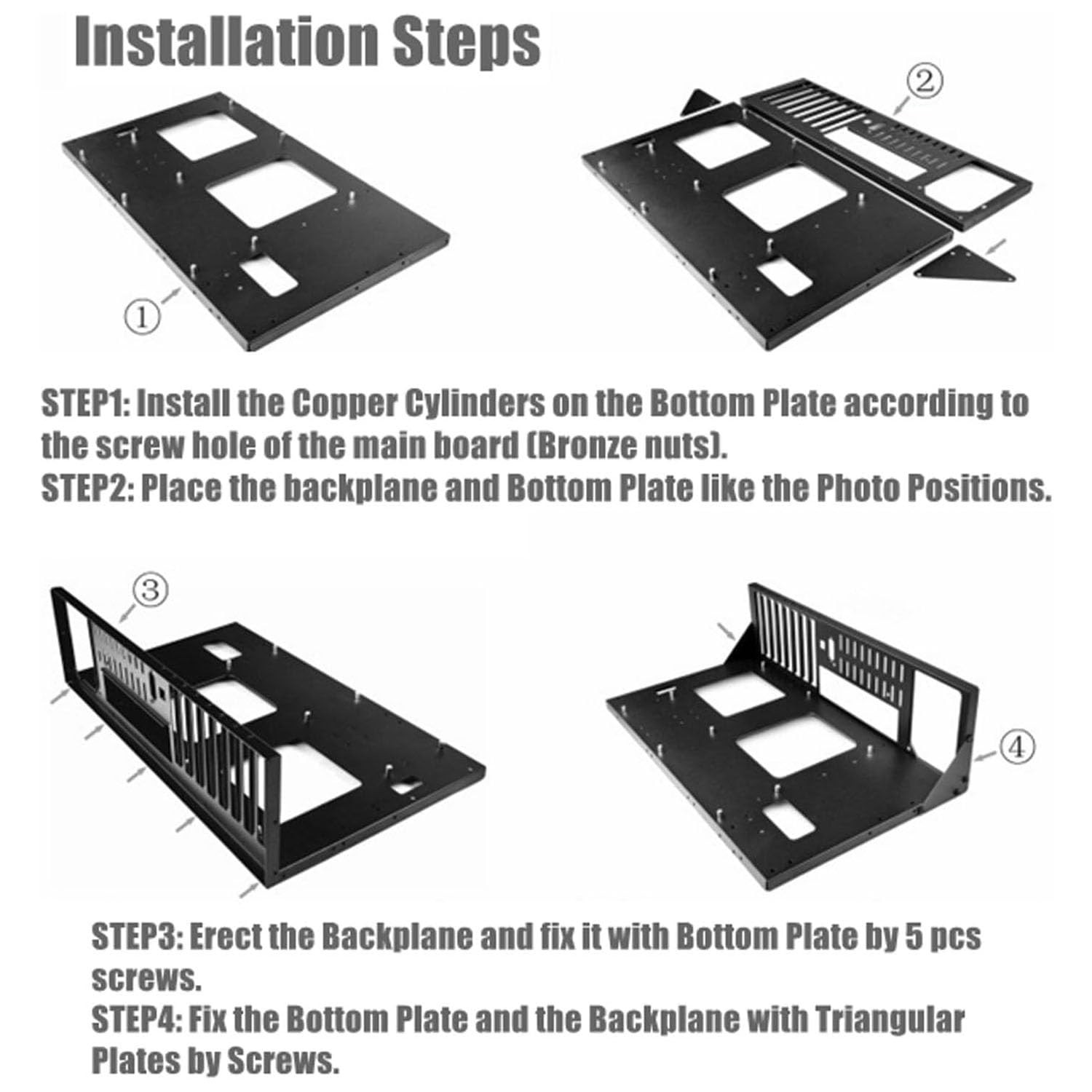 Installation Steps

①

②

STEP1: Install the Copper Cylinders on the Bottom Plate according to the screw hole of the main board (Bronze nuts).
STEP2: Place the backplane and Bottom Plate like the Photo Positions.

③

④

STEP3: Erect the Backplane and fix it with Bottom Plate by 5 pcs screws.
STEP4: Fix the Bottom Plate and the Backplane with Triangular Plates by Screws.