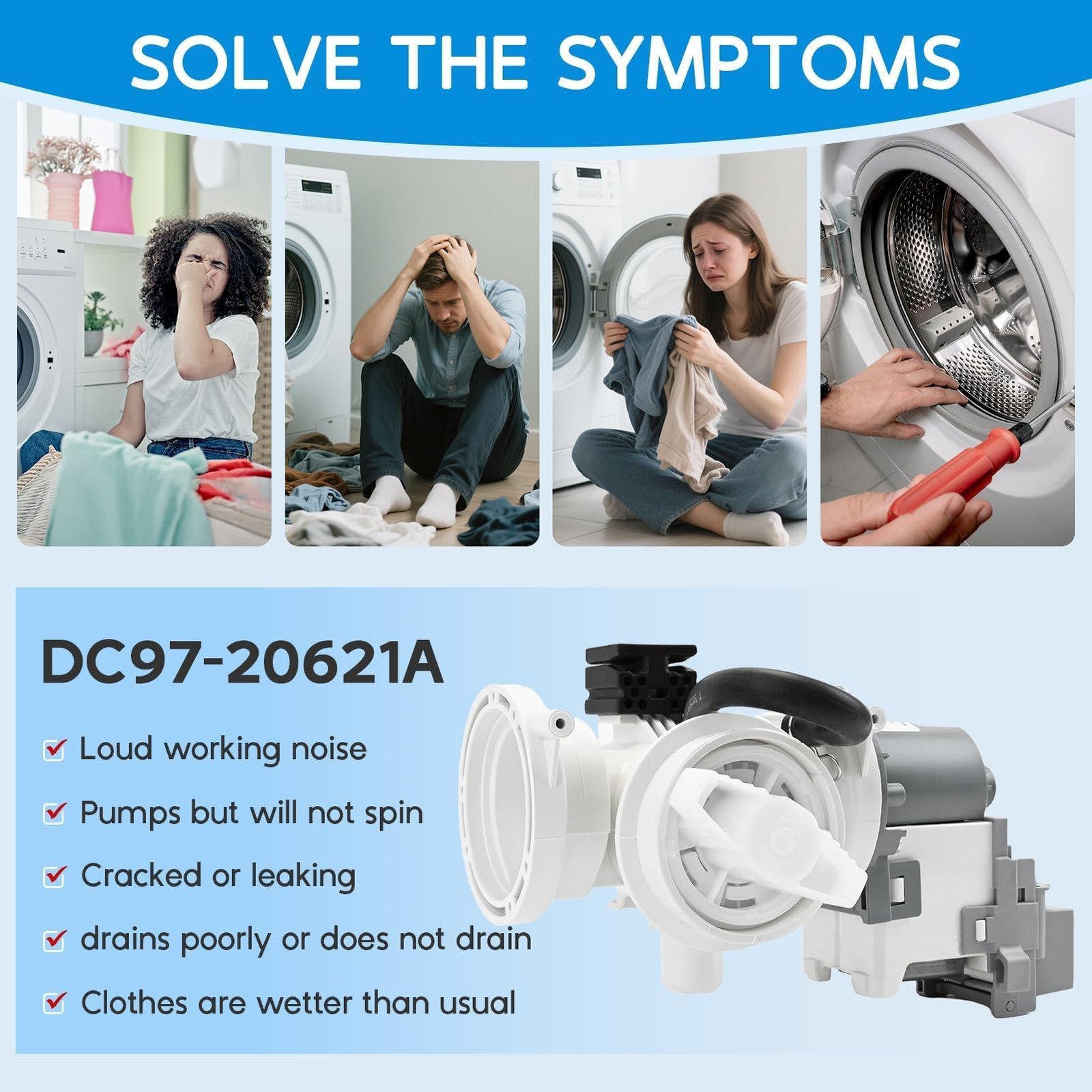 SOLVE THE SYMPTOMS

DC97-20621A

Loud working noise

Pumps but will not spin

Cracked or leaking

drains poorly or does not drain

Clothes are wetter than usual