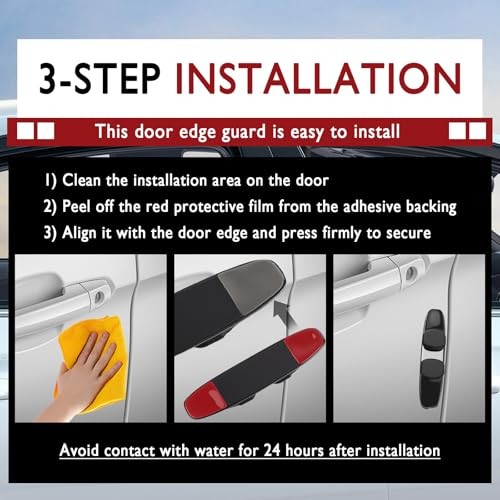 3-STEP INSTALLATION

This door edge guard is easy to install

1) Clean the installation area on the door
2) Peel off the red protective film from the adhesive backing
3) Align it with the door edge and press firmly to secure

Avoid contact with water for 24 hours after installation