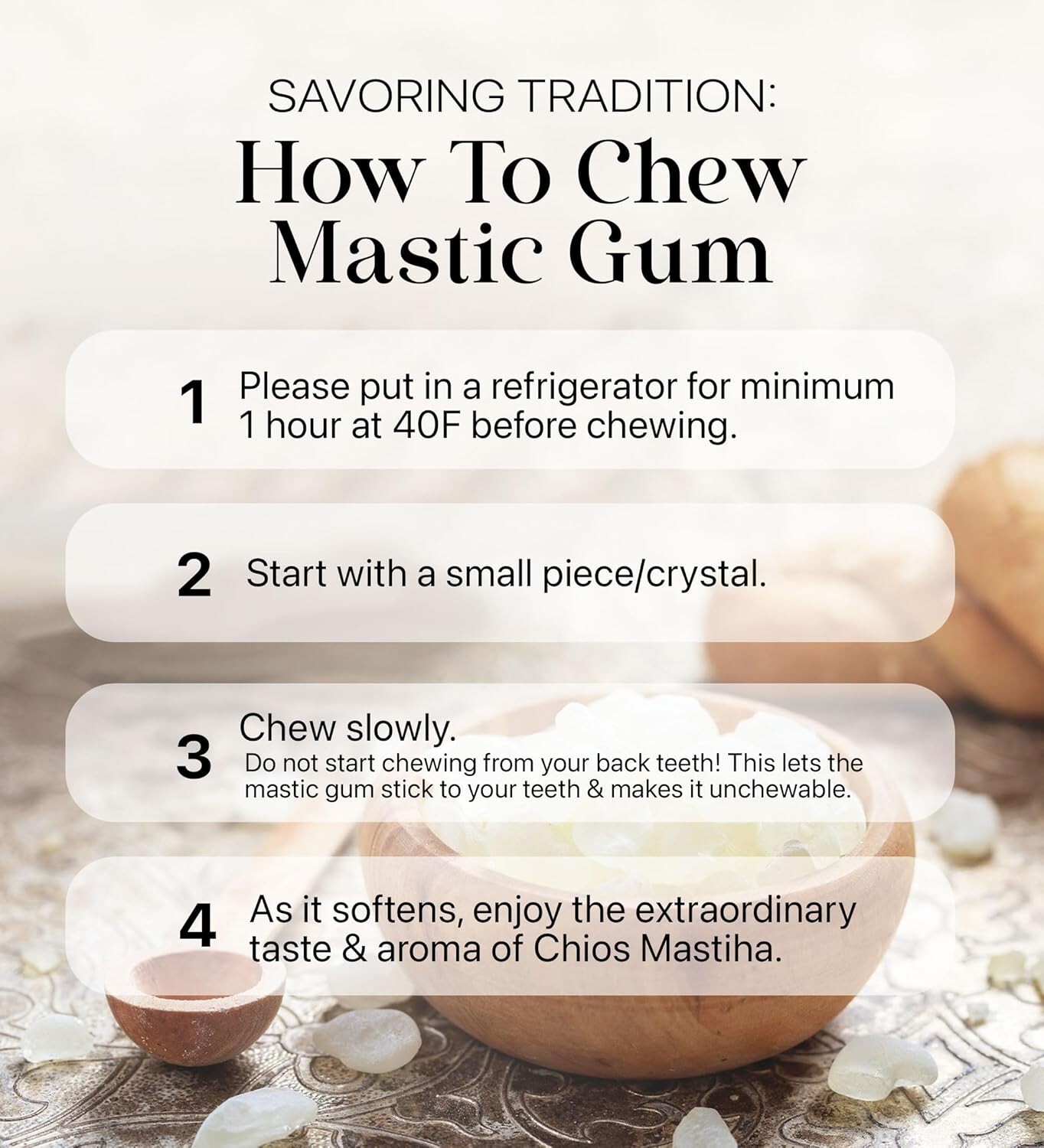 SAVORING TRADITION:

How To Chew Mastic Gum

1 Please put in a refrigerator for minimum 1 hour at 40F before chewing.

2 Start with a small piece/crystal.

3 Chew slowly.
Do not start chewing from your back teeth! This lets the mastic gum stick to your teeth & makes it unchewable.

4 As it softens, enjoy the extraordinary taste & aroma of Chios Mastiha.