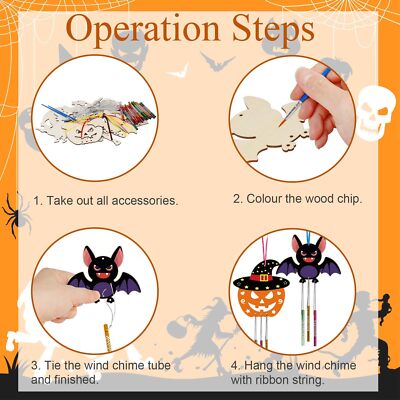 Operation Steps

1. Take out all accessories.

2. Colour the wood chip.

3. Tie the wind chime tube and finished.

4. Hang the wind chime with ribbon string.