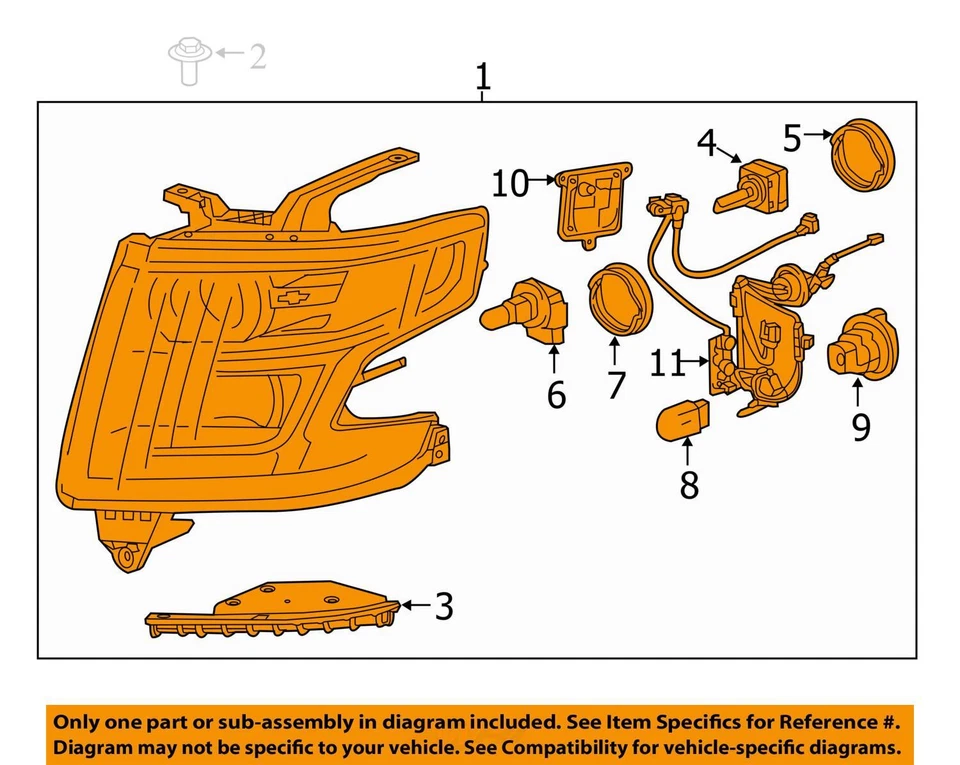 2
1
10
4
5
6
7
11
9
8
3

Only one part or sub-assembly in diagram included. See Item Specifics for Reference #. Diagram may not be specific to your vehicle. See Compatibility for vehicle-specific diagrams.