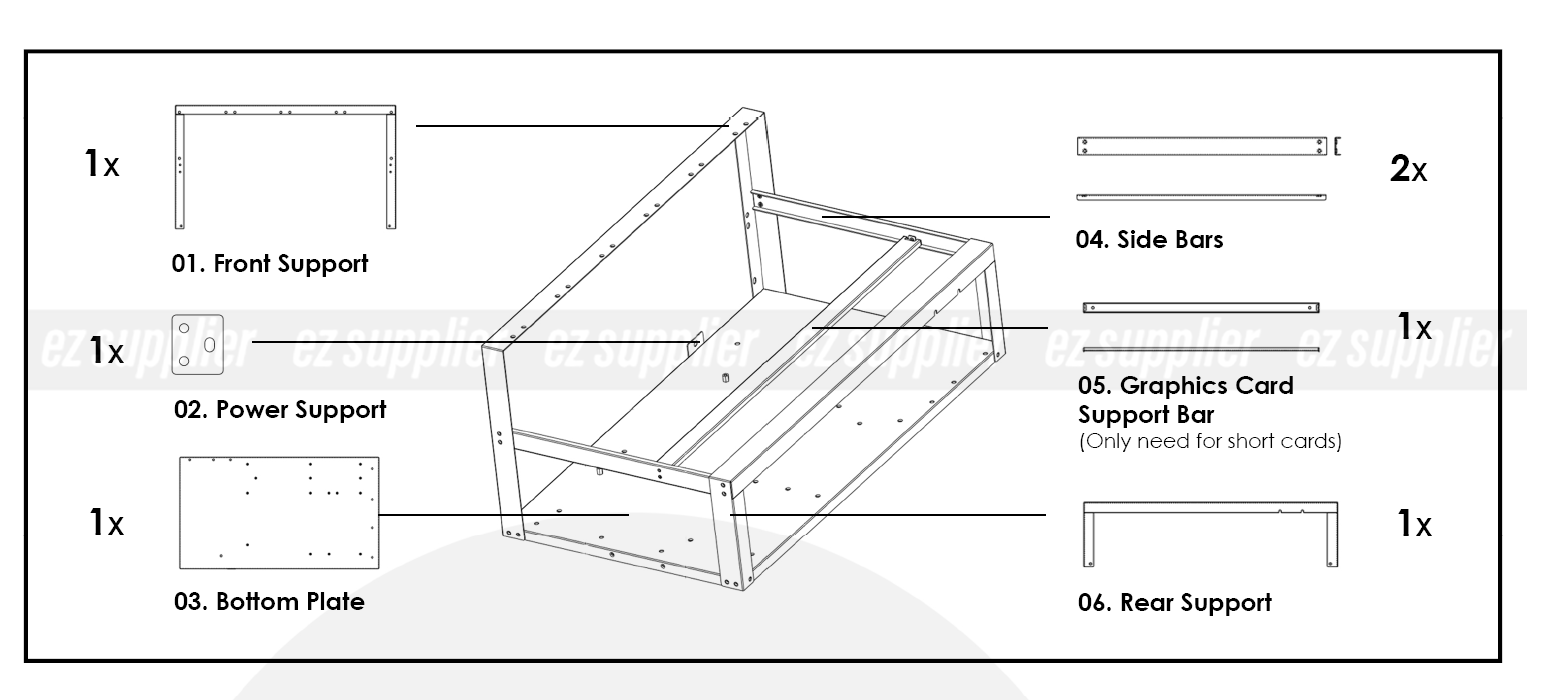 1x
01. Front Support

1x
02. Power Support

1x
03. Bottom Plate

2x
04. Side Bars

1x
05. Graphics Card Support Bar
(Only need for short cards)

1x
06. Rear Support

ez supplier ez supplier ez supplier ez supplier ez supplier ez supplier