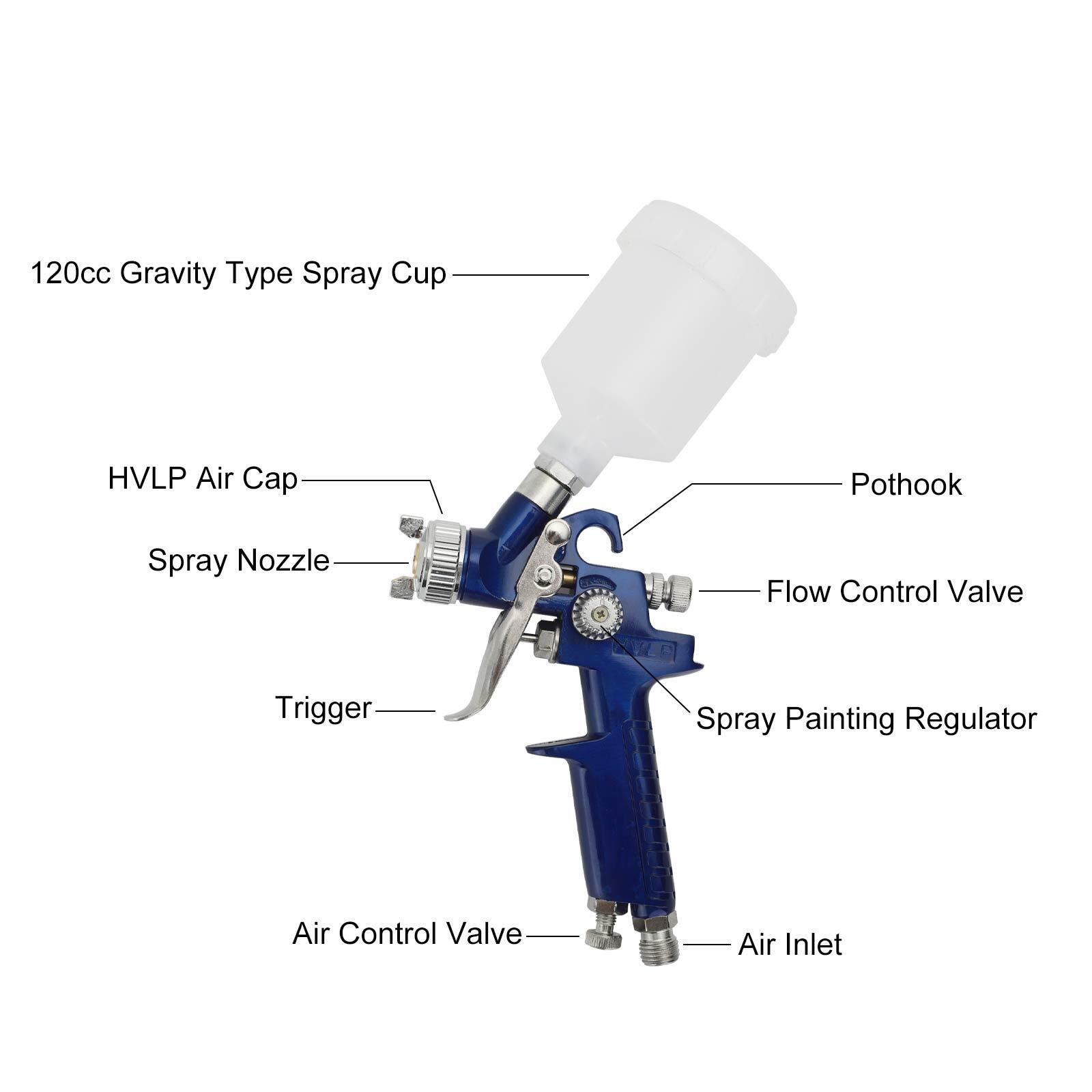 120cc Gravity Type Spray Cup

HVLP Air Cap

Pothook

Spray Nozzle

Flow Control Valve

HVLP

Trigger

Spray Painting Regulator

Air Control Valve

Air Inlet