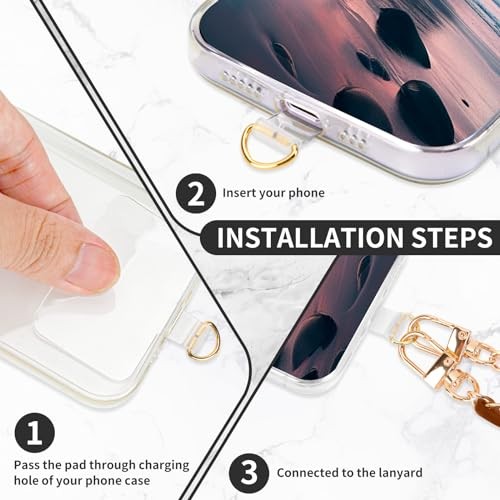 2 Insert your phone

INSTALLATION STEPS

1

Pass the pad through charging hole of your phone case

3 Connected to the lanyard