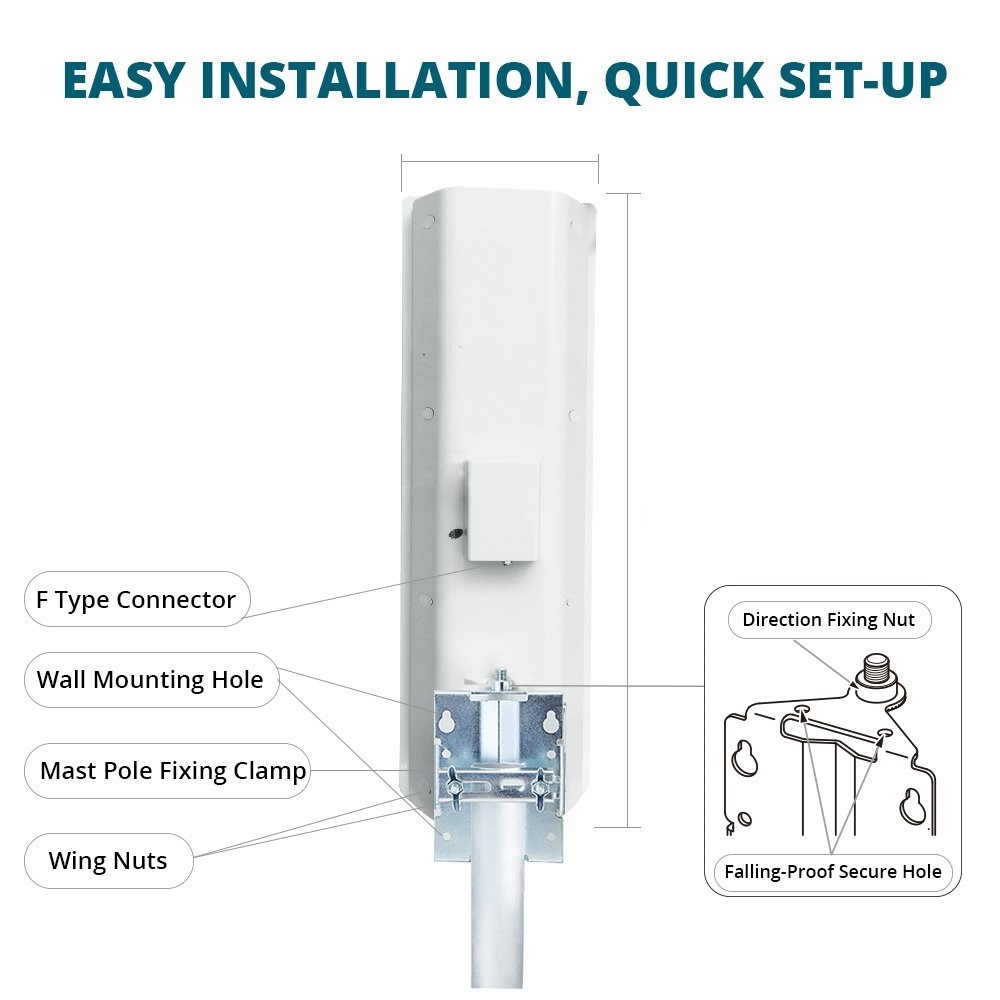 EASY INSTALLATION, QUICK SET-UP

F Type Connector

Wall Mounting Hole

Mast Pole Fixing Clamp

Wing Nuts

Direction Fixing Nut

Falling-Proof Secure Hole