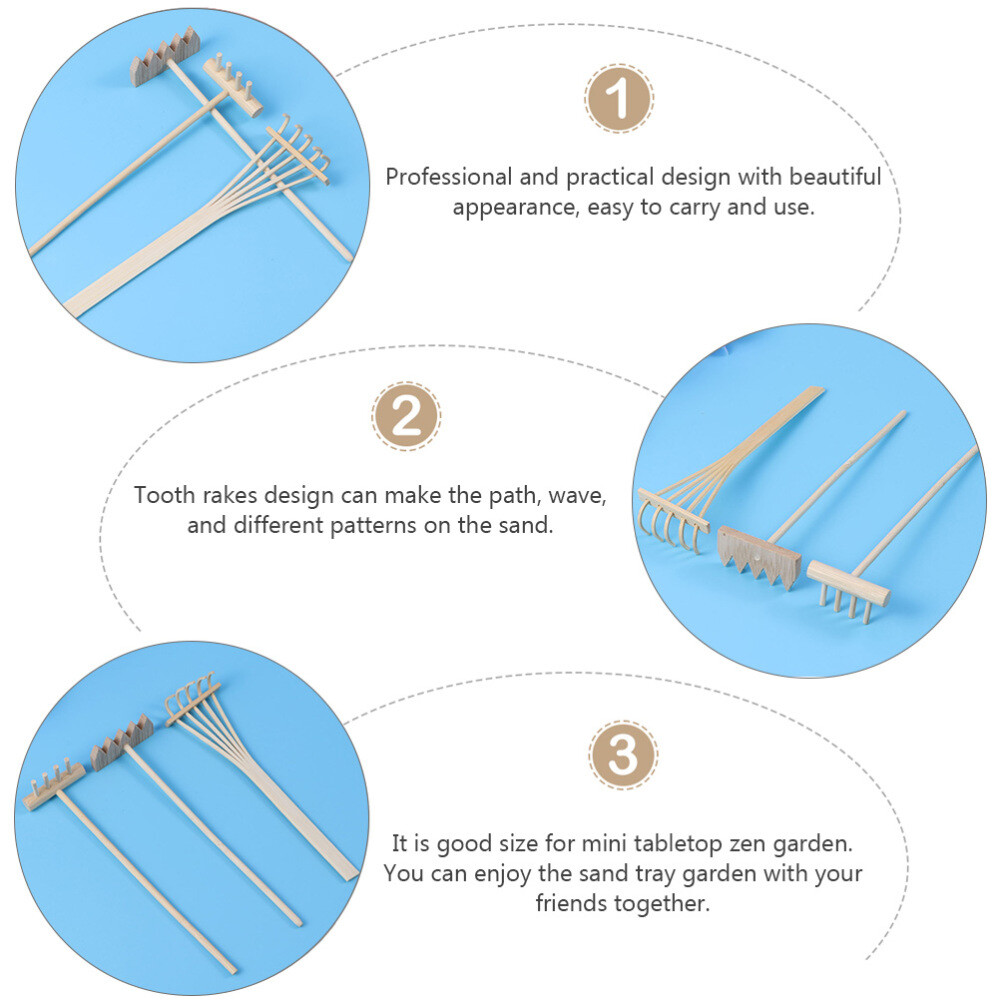 1

Professional and practical design with beautiful appearance, easy to carry and use.

2

Tooth rakes design can make the path, wave, and different patterns on the sand.

3

It is good size for mini tabletop zen garden. You can enjoy the sand tray garden with your friends together.