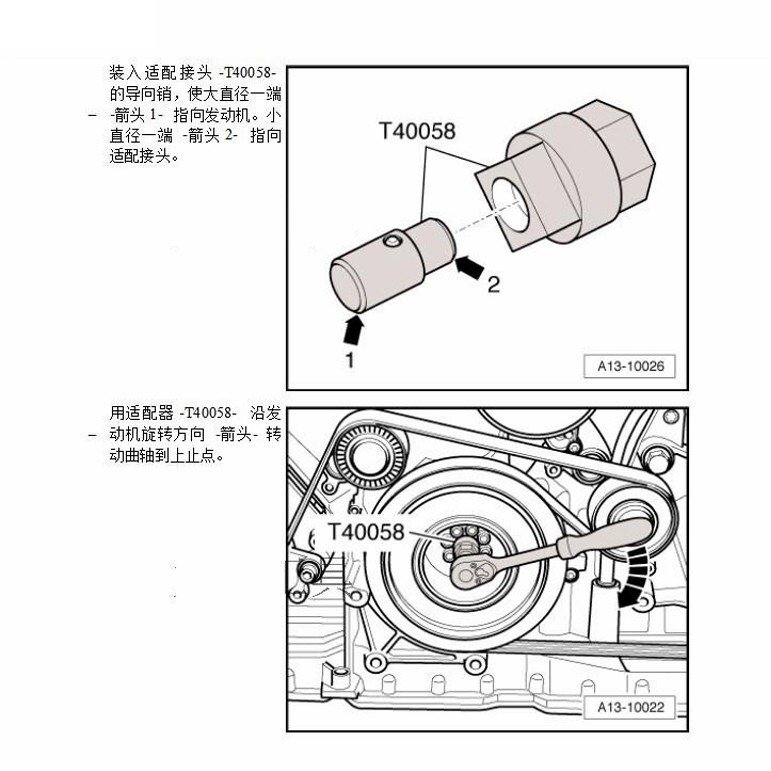 – 装入适配接头 -T40058- 的导向销，使大直径一端 -箭头 1- 指向发动机。小直径一端 -箭头 2- 指向适配接头。

T40058

2

1

A13-10026

– 用适配器 -T40058- 沿发动机旋转方向 -箭头- 转动曲轴到上止点。

T40058

A13-10022