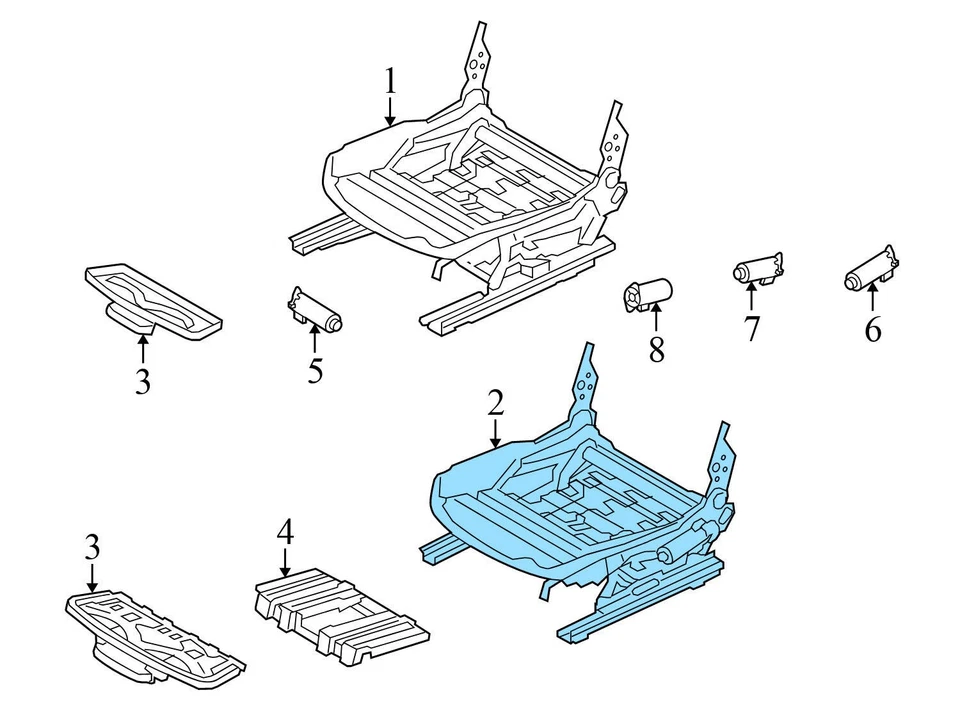 1
3
5
8
7
6
2
3
4