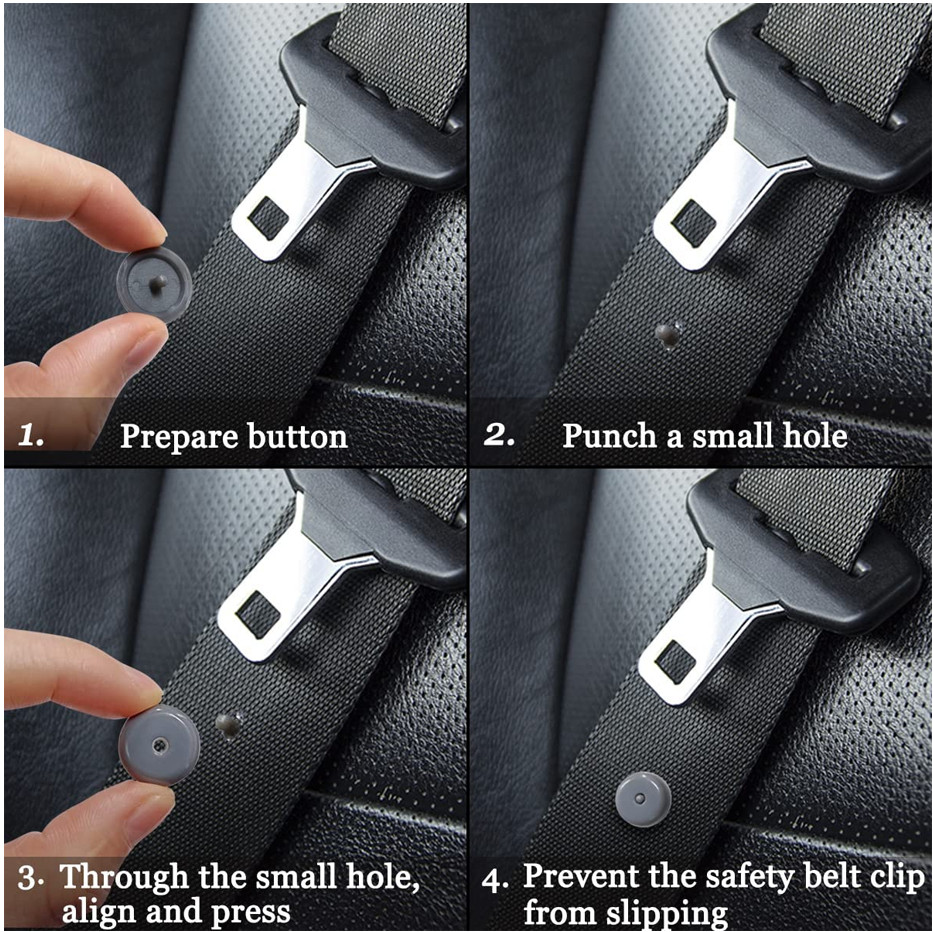 1. Prepare button

2. Punch a small hole

3. Through the small hole, align and press

4. Prevent the safety belt clip from slipping