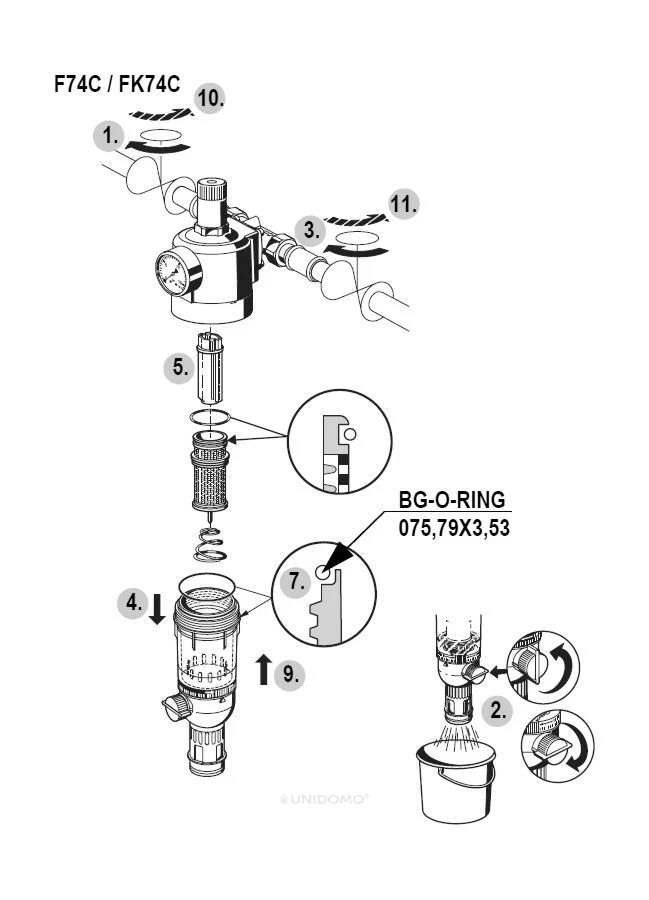 F74C / FK74C

10.

1.

11.

3.

5.

BG-O-RING
075,79X3,53

7.

4.

9.

2.

UNIDOMO®