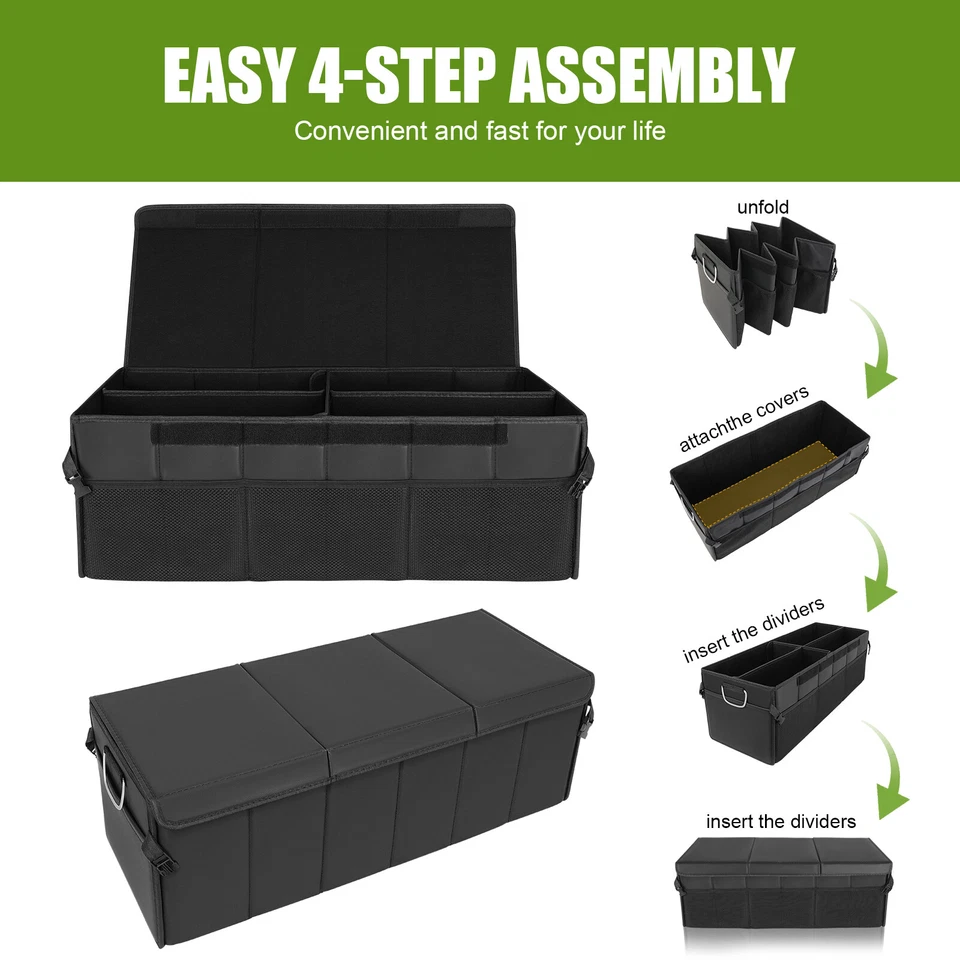 EASY 4-STEP ASSEMBLY

Convenient and fast for your life

unfold

attachthe covers

insert the dividers

insert the dividers