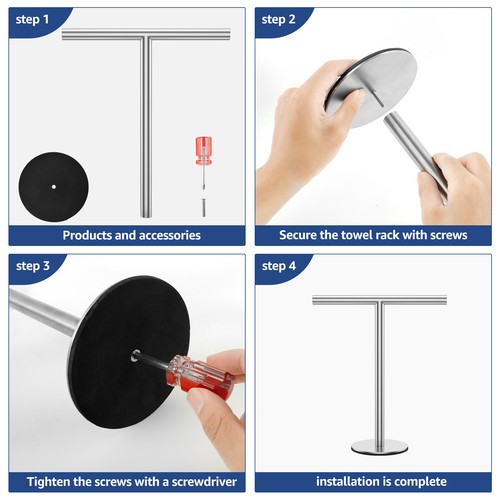 step 1

Products and accessories

step 2

Secure the towel rack with screws

step 3

Tighten the screws with a screwdriver

step 4

installation is complete