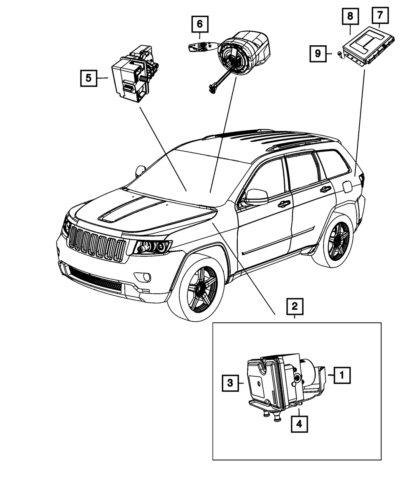 6
8
7
9
5
2
3
1
4