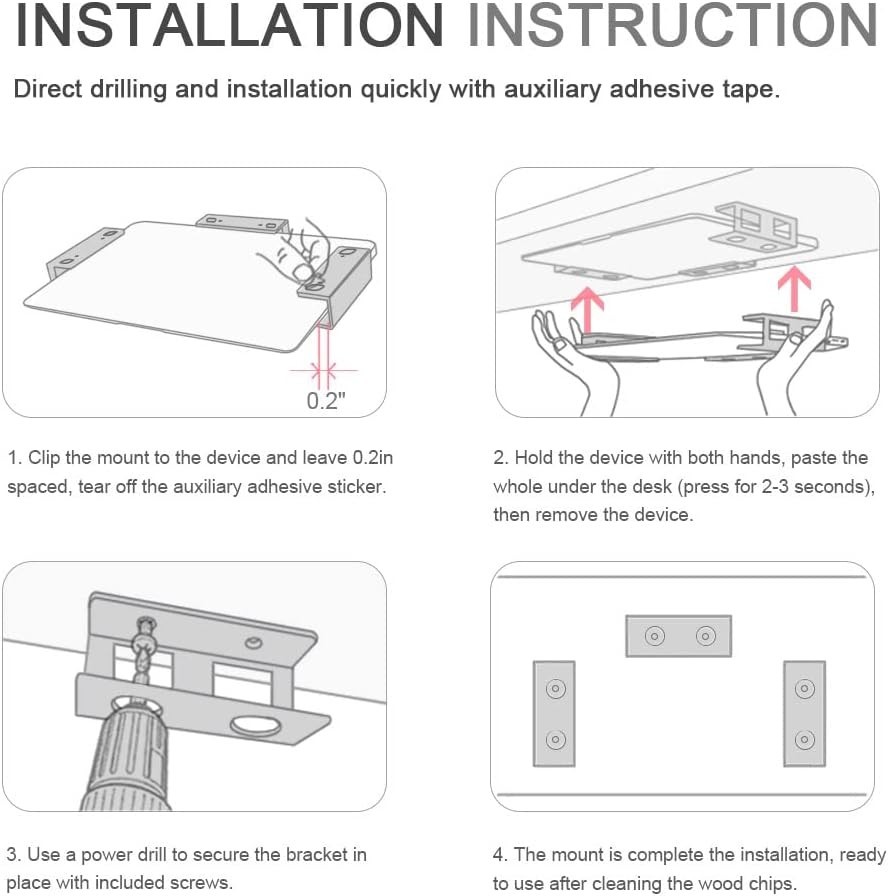 INSTALLATION INSTRUCTION

Direct drilling and installation quickly with auxiliary adhesive tape.

0.2"

1. Clip the mount to the device and leave 0.2in spaced, tear off the auxiliary adhesive sticker.

2. Hold the device with both hands, paste the whole under the desk (press for 2-3 seconds), then remove the device.

3. Use a power drill to secure the bracket in place with included screws.

4. The mount is complete the installation, ready to use after cleaning the wood chips.