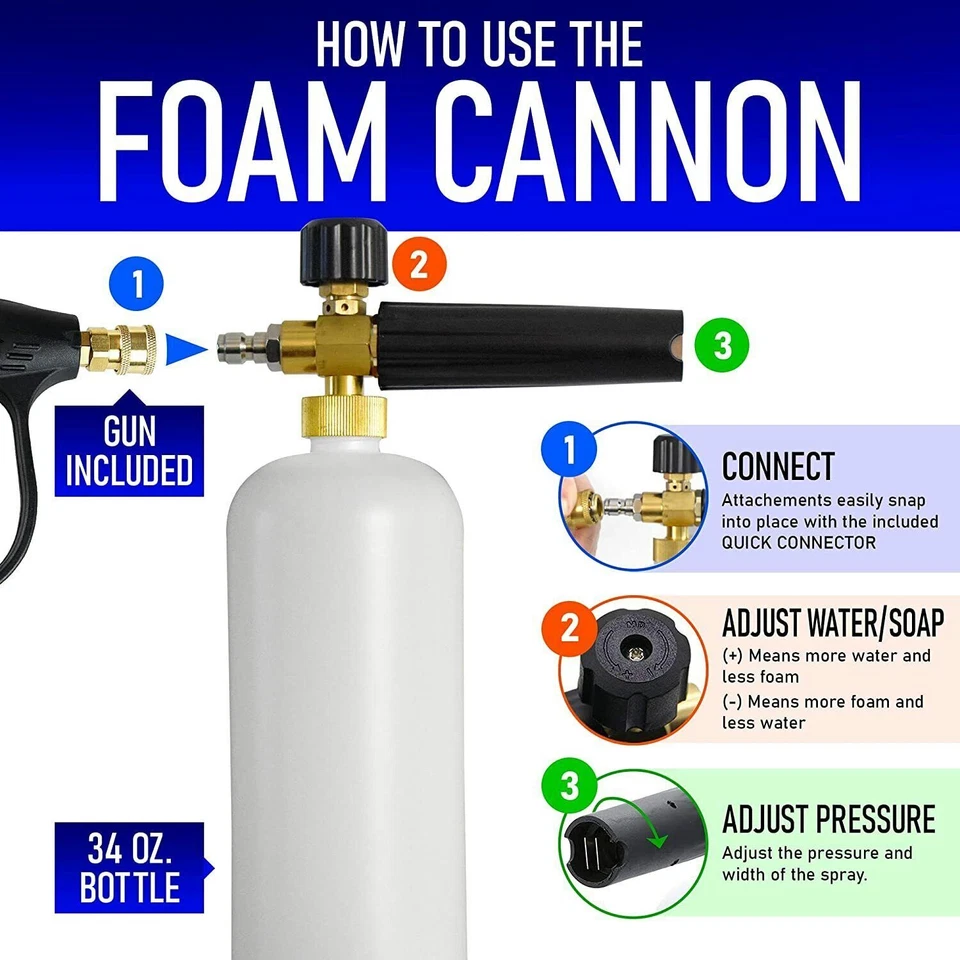 HOW TO USE THE
FOAM CANNON

1

2

3

GUN INCLUDED

34 OZ. BOTTLE

1
CONNECT
Attachements easily snap into place with the included QUICK CONNECTOR

2
ADJUST WATER/SOAP
(+) Means more water and less foam
(-) Means more foam and less water

3
ADJUST PRESSURE
Adjust the pressure and width of the spray.