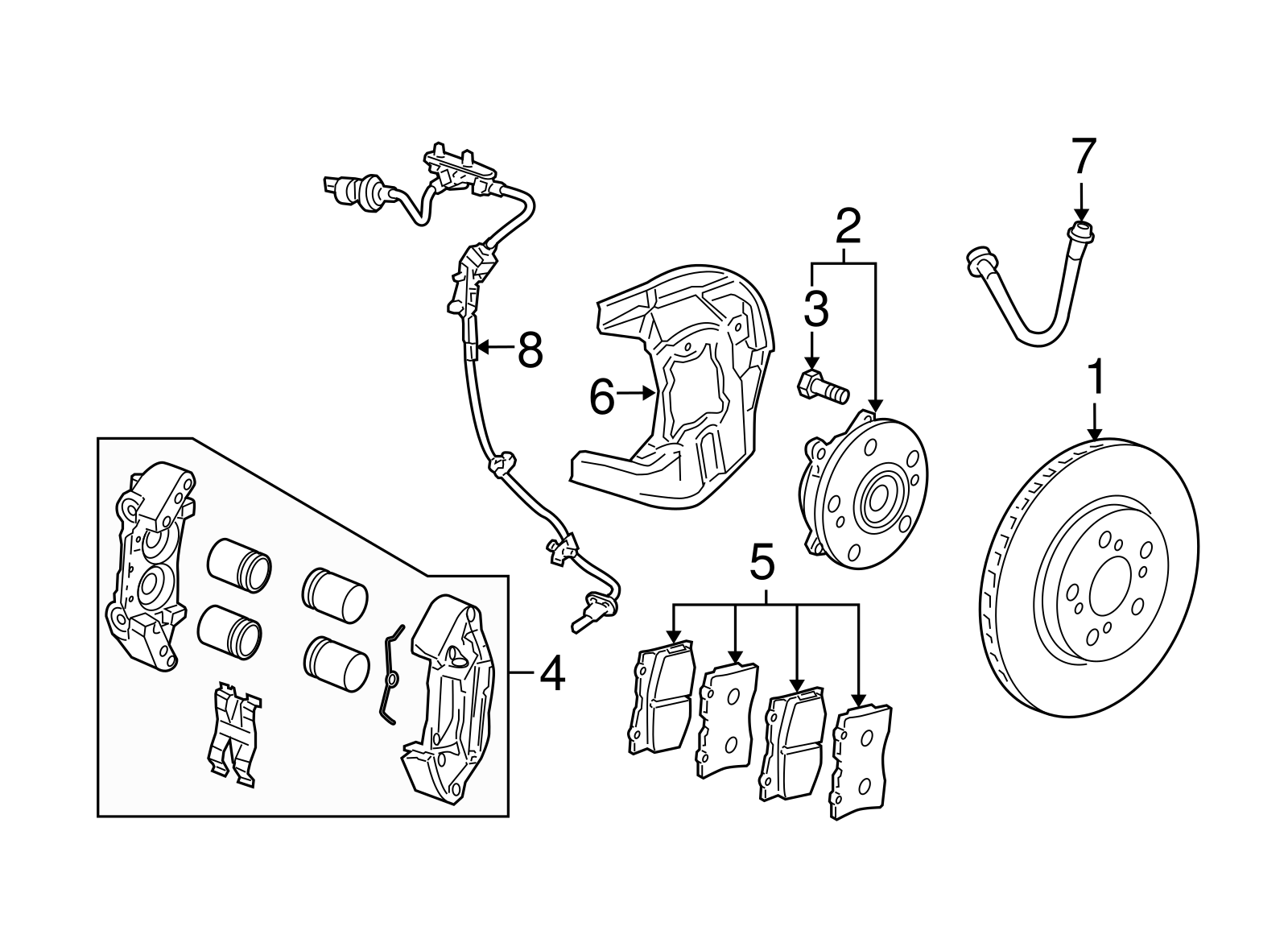 7
2
3
8
6
1
5
4