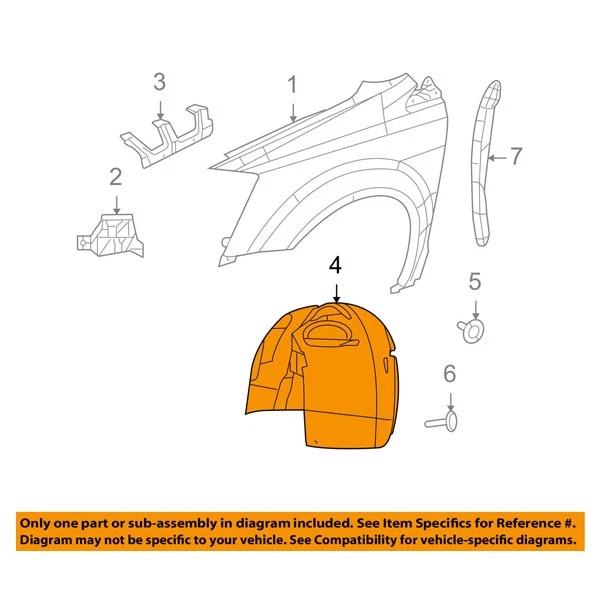 3

1

7

2

4

5

6

Only one part or sub-assembly in diagram included. See Item Specifics for Reference #.
Diagram may not be specific to your vehicle. See Compatibility for vehicle-specific diagrams.