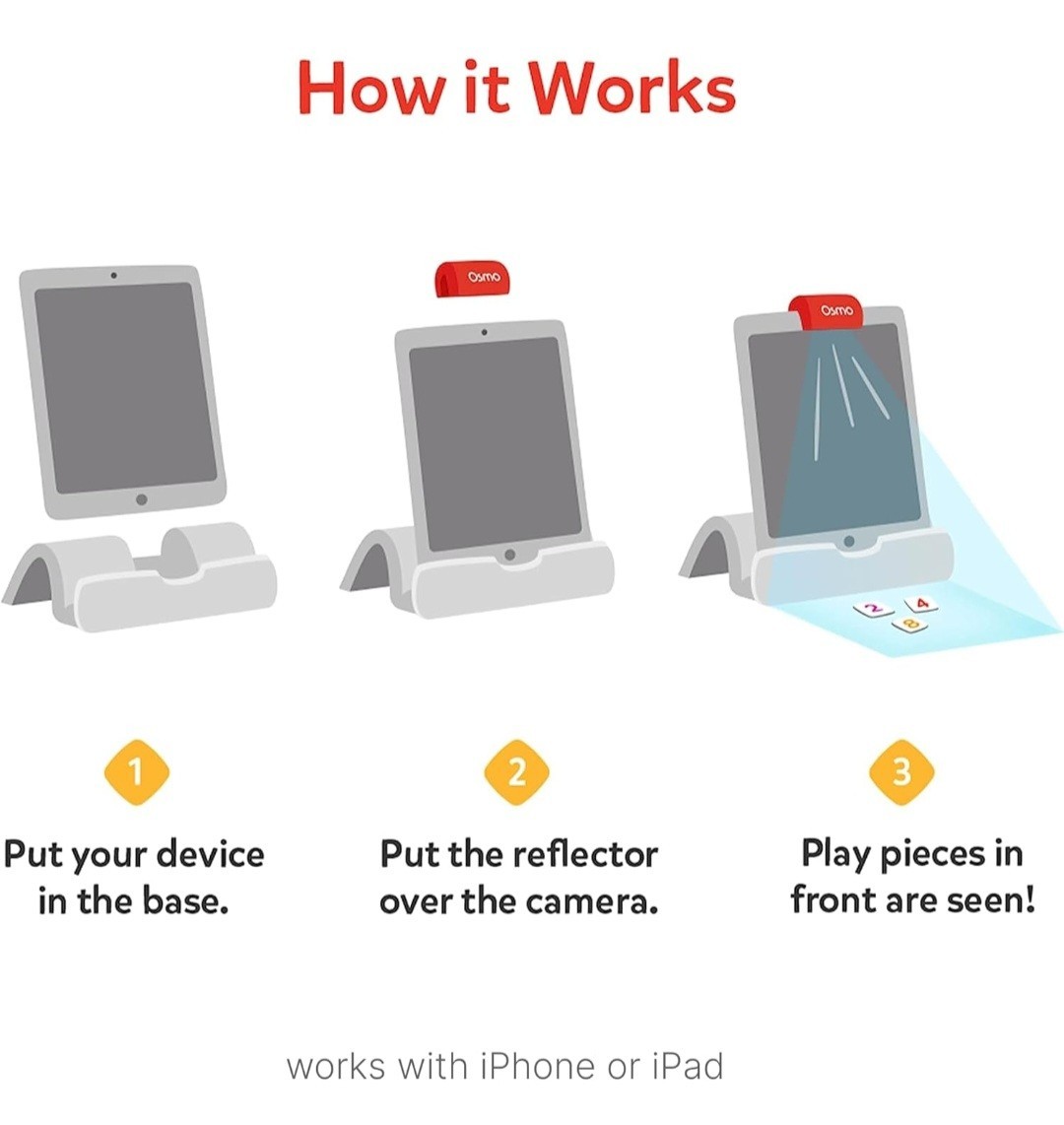 How it Works

Osmo

Osmo

2 4 8

1

Put your device in the base.

2

Put the reflector over the camera.

3

Play pieces in front are seen!

works with iPhone or iPad