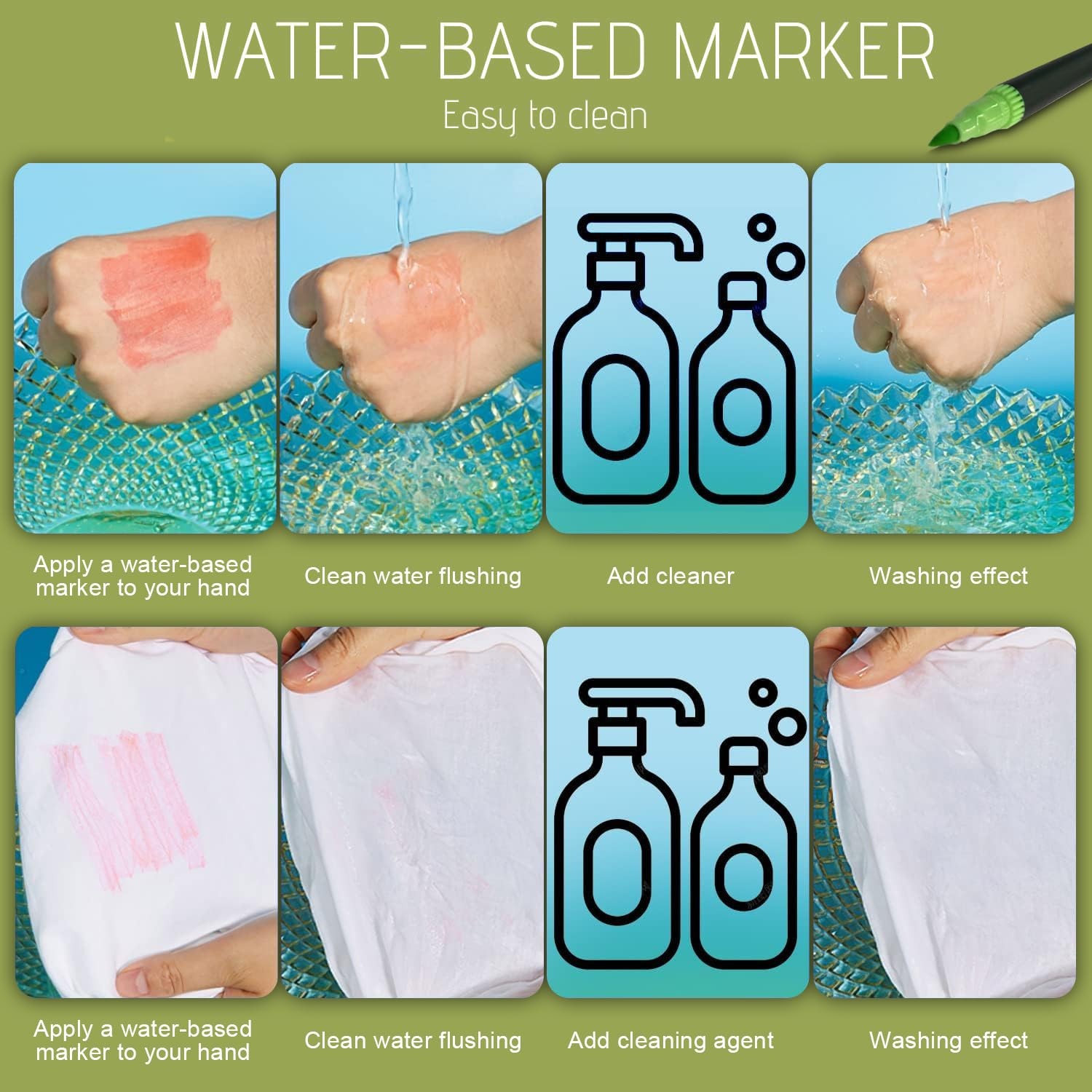 WATER-BASED MARKER

Easy to clean

Apply a water-based marker to your hand

Clean water flushing

Add cleaner

Washing effect

Apply a water-based marker to your hand

Clean water flushing

Add cleaning agent

Washing effect