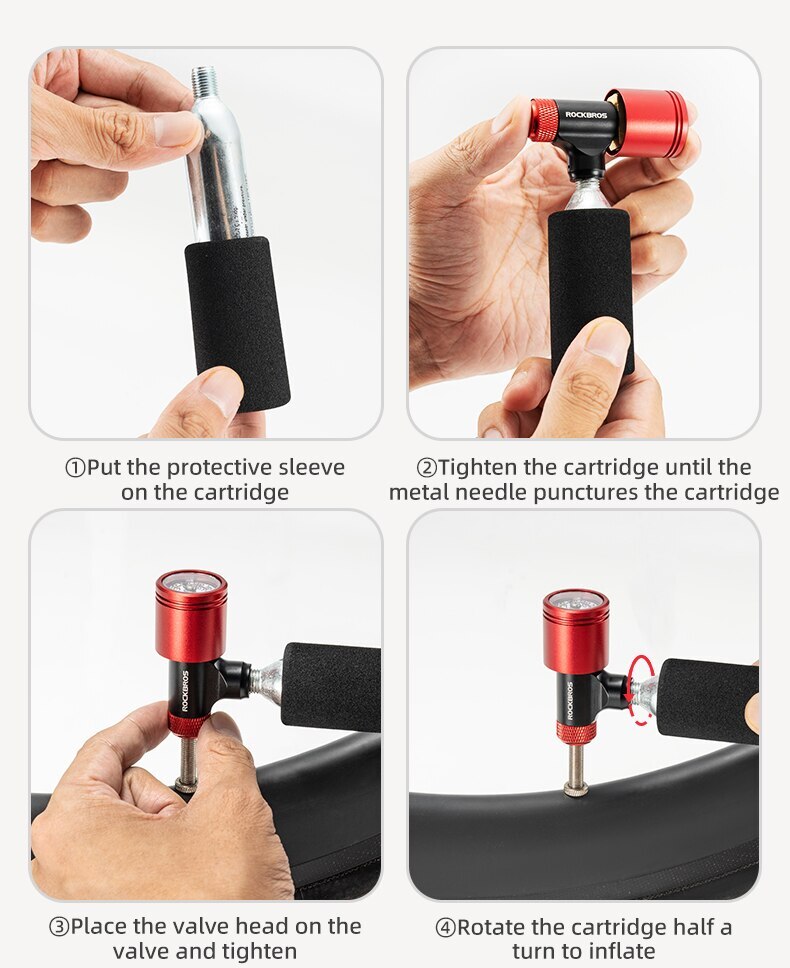 ROCKBROS

①Put the protective sleeve on the cartridge

②Tighten the cartridge until the metal needle punctures the cartridge

ROCKBROS

ROCKBROS

③Place the valve head on the valve and tighten

④Rotate the cartridge half a turn to inflate