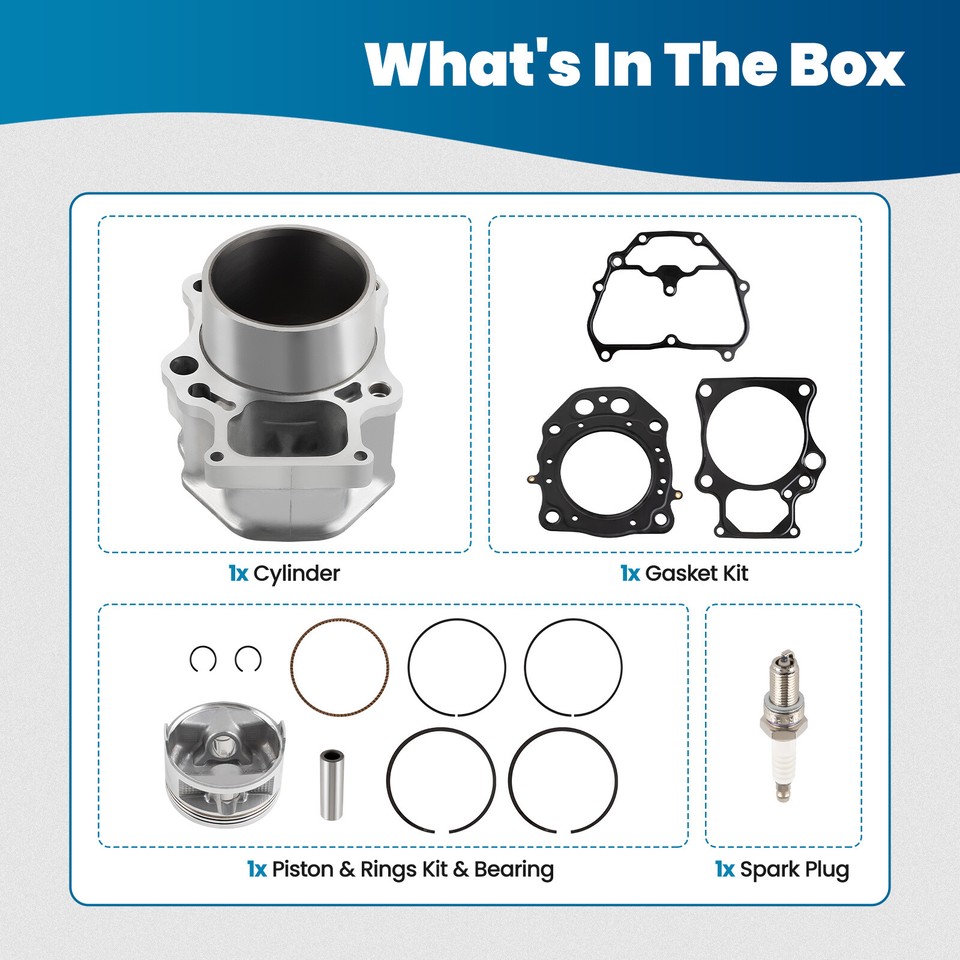 What's In The Box

1x Cylinder

1x Gasket Kit

1x Piston & Rings Kit & Bearing

1x Spark Plug