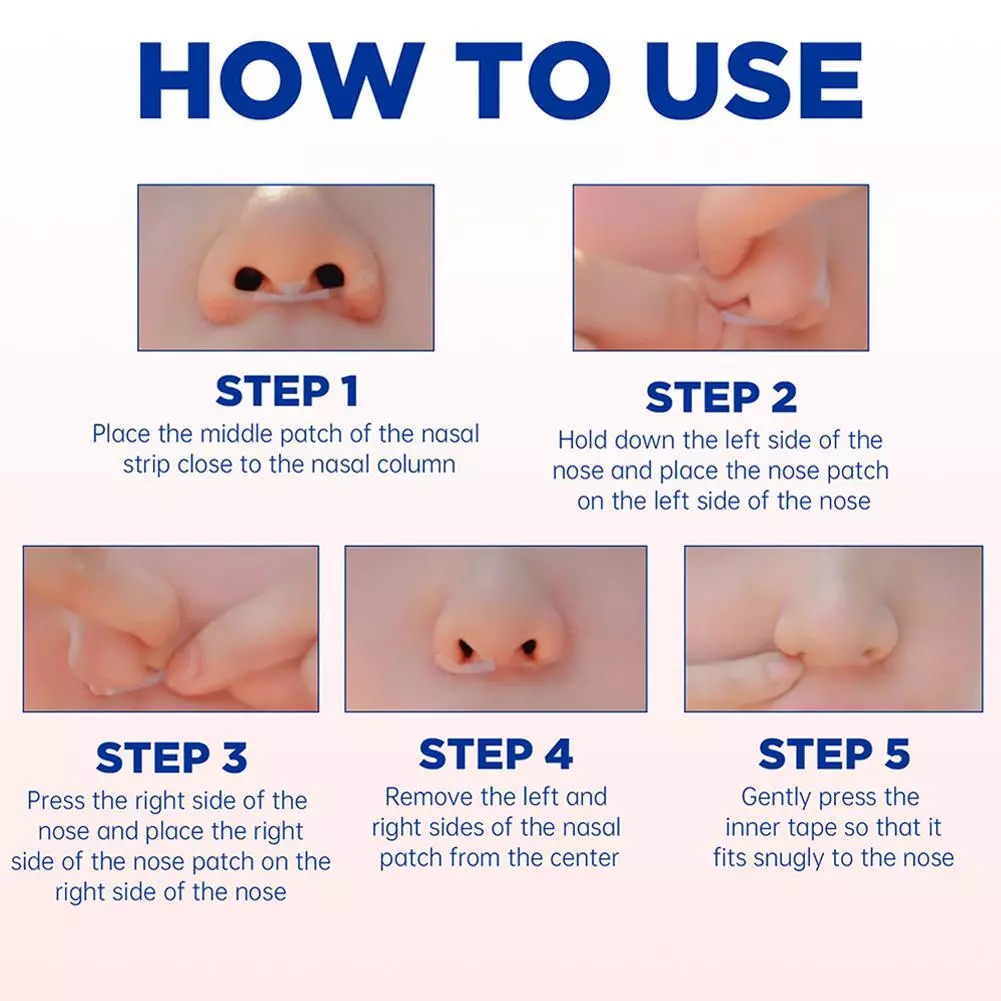 HOW TO USE

STEP 1
Place the middle patch of the nasal strip close to the nasal column

STEP 2
Hold down the left side of the nose and place the nose patch on the left side of the nose

STEP 3
Press the right side of the nose and place the right side of the nose patch on the right side of the nose

STEP 4
Remove the left and right sides of the nasal patch from the center

STEP 5
Gently press the inner tape so that it fits snugly to the nose