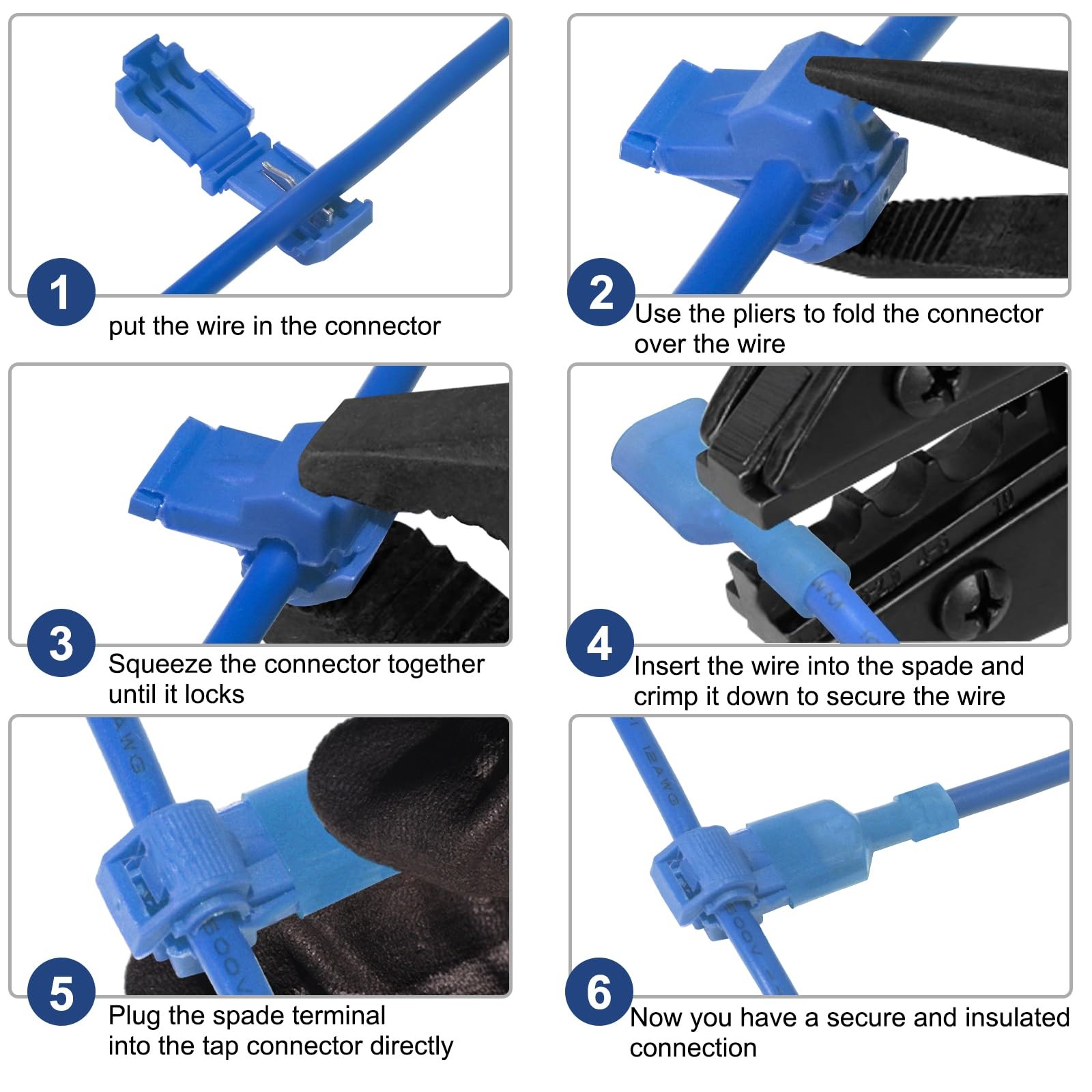 1
put the wire in the connector

2
Use the pliers to fold the connector over the wire

3
Squeeze the connector together until it locks

4
Insert the wire into the spade and crimp it down to secure the wire

5
Plug the spade terminal into the tap connector directly

6
Now you have a secure and insulated connection