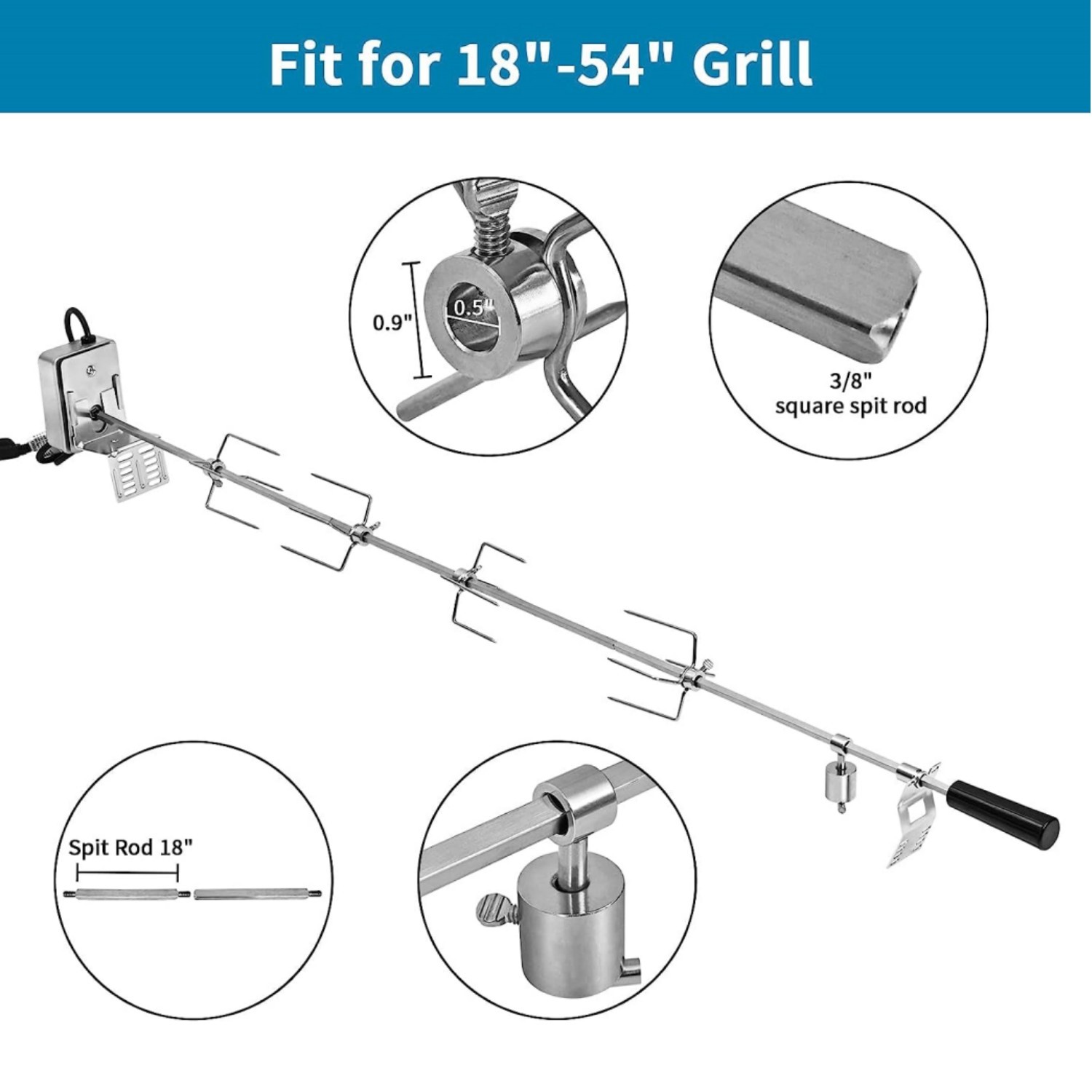 Fit for 18"-54" Grill

0.9"

0.5"

3/8"
square spit rod

Spit Rod 18"