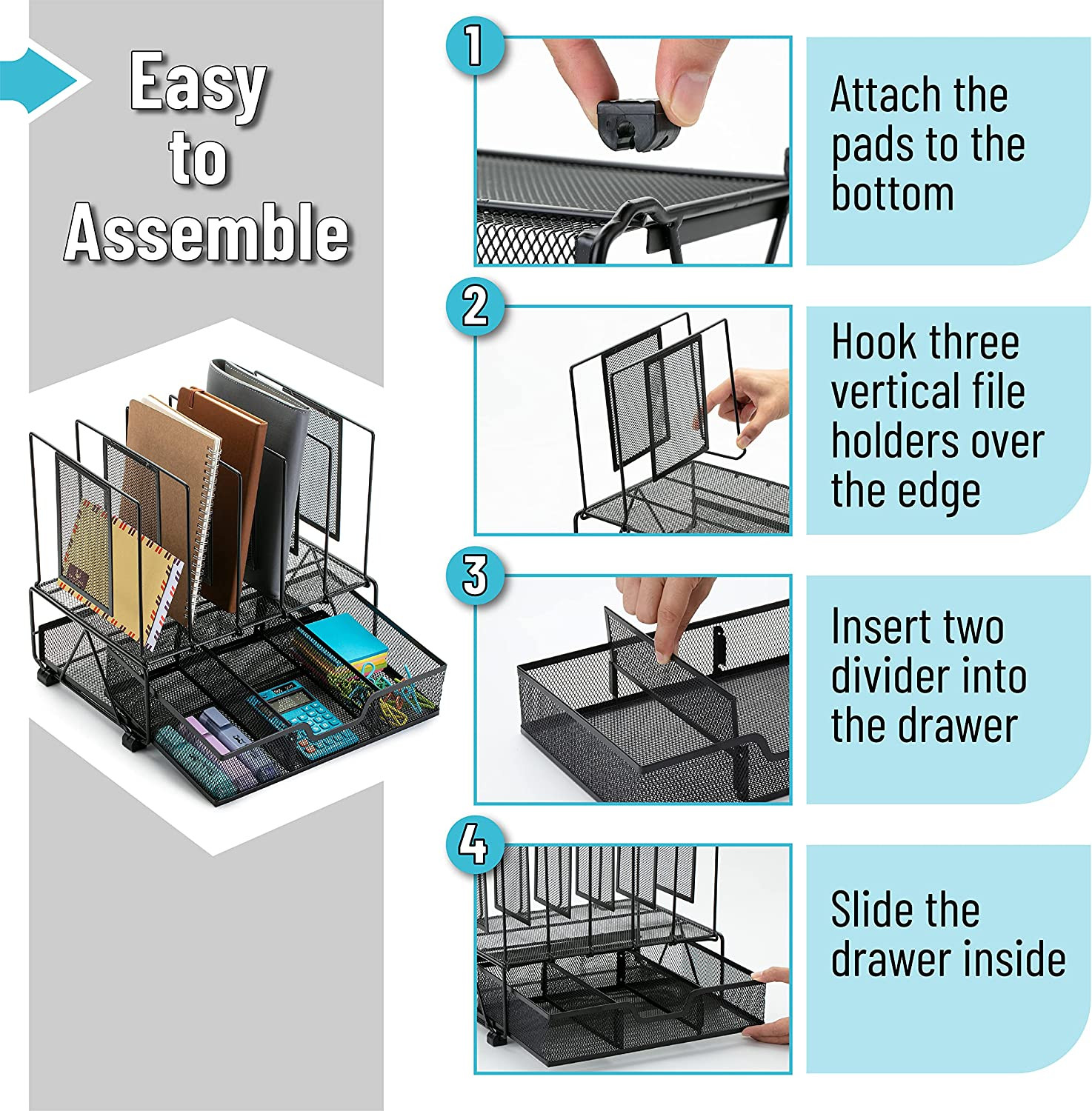 Easy to Assemble

1

Attach the pads to the bottom

2

Hook three vertical file holders over the edge

3

Insert two divider into the drawer

4

Slide the drawer inside