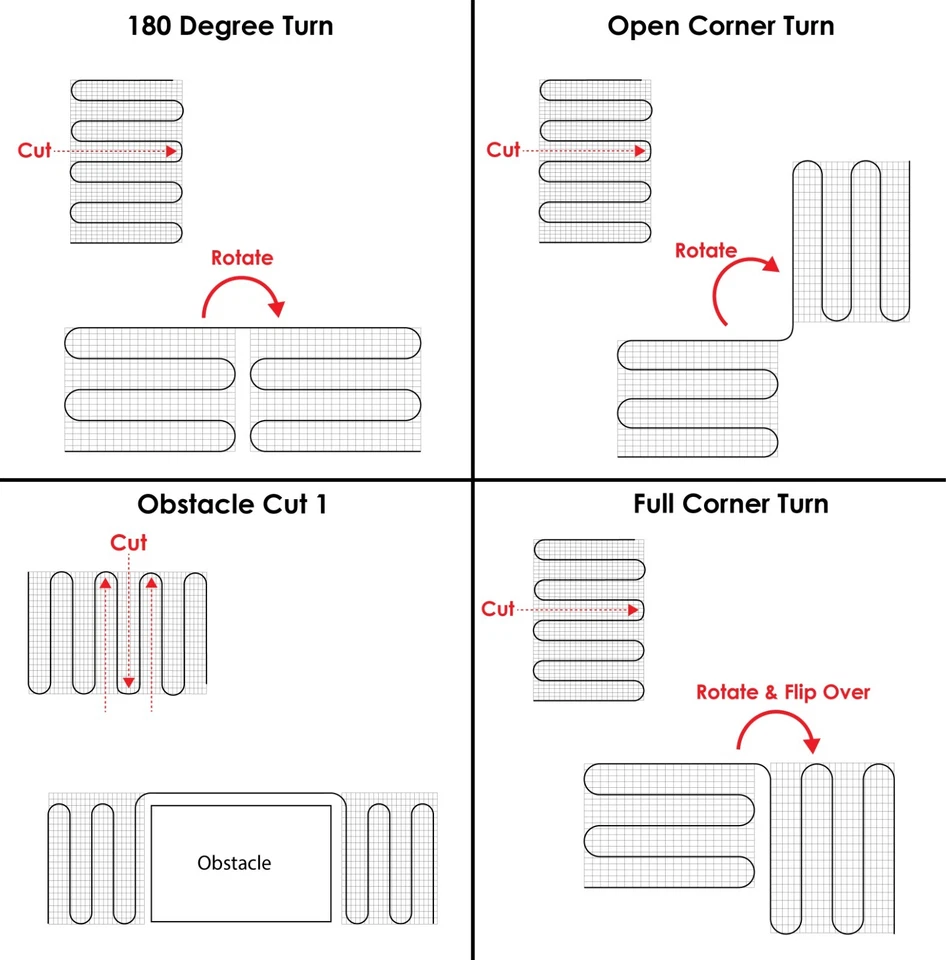 180 Degree Turn

Cut

Rotate

Open Corner Turn

Cut

Rotate

Obstacle Cut 1

Cut

Obstacle

Full Corner Turn

Cut

Rotate & Flip Over