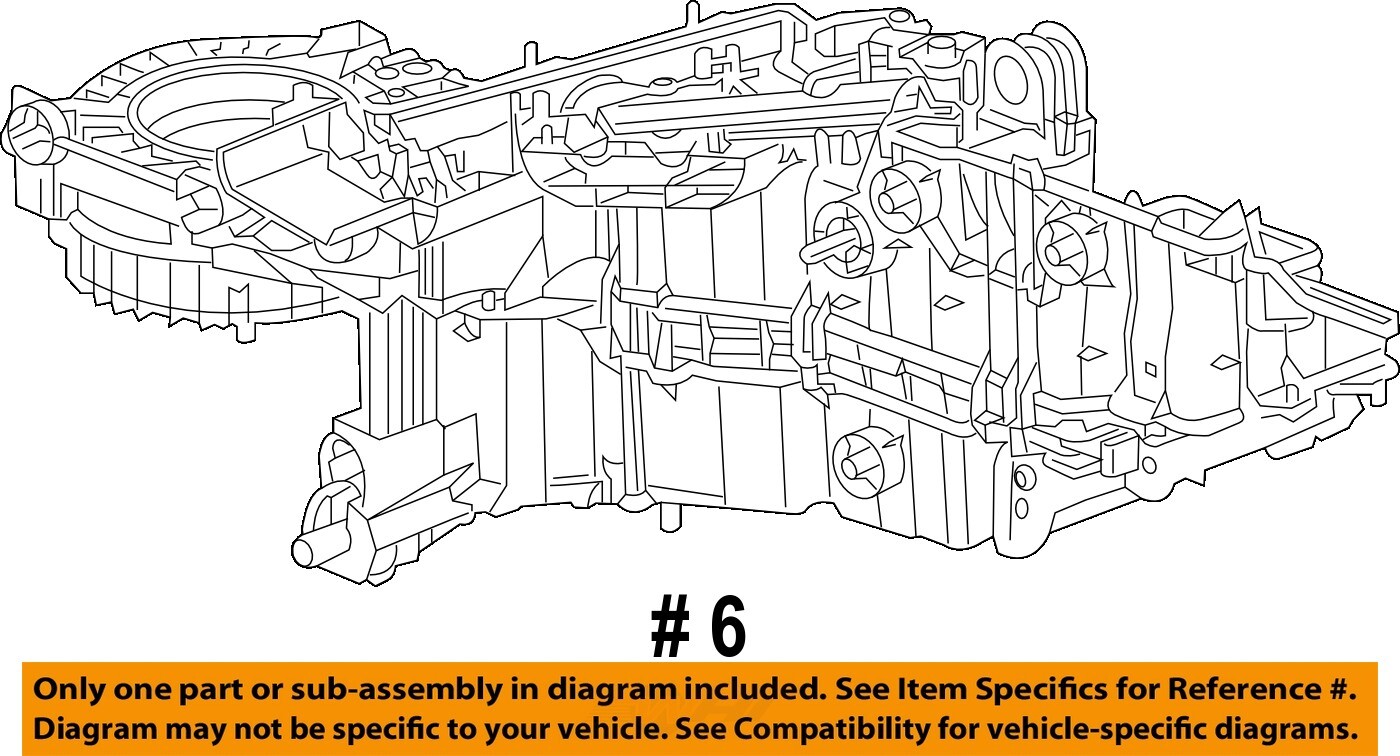 # 6

Only one part or sub-assembly in diagram included. See Item Specifics for Reference #.
Diagram may not be specific to your vehicle. See Compatibility for vehicle-specific diagrams.