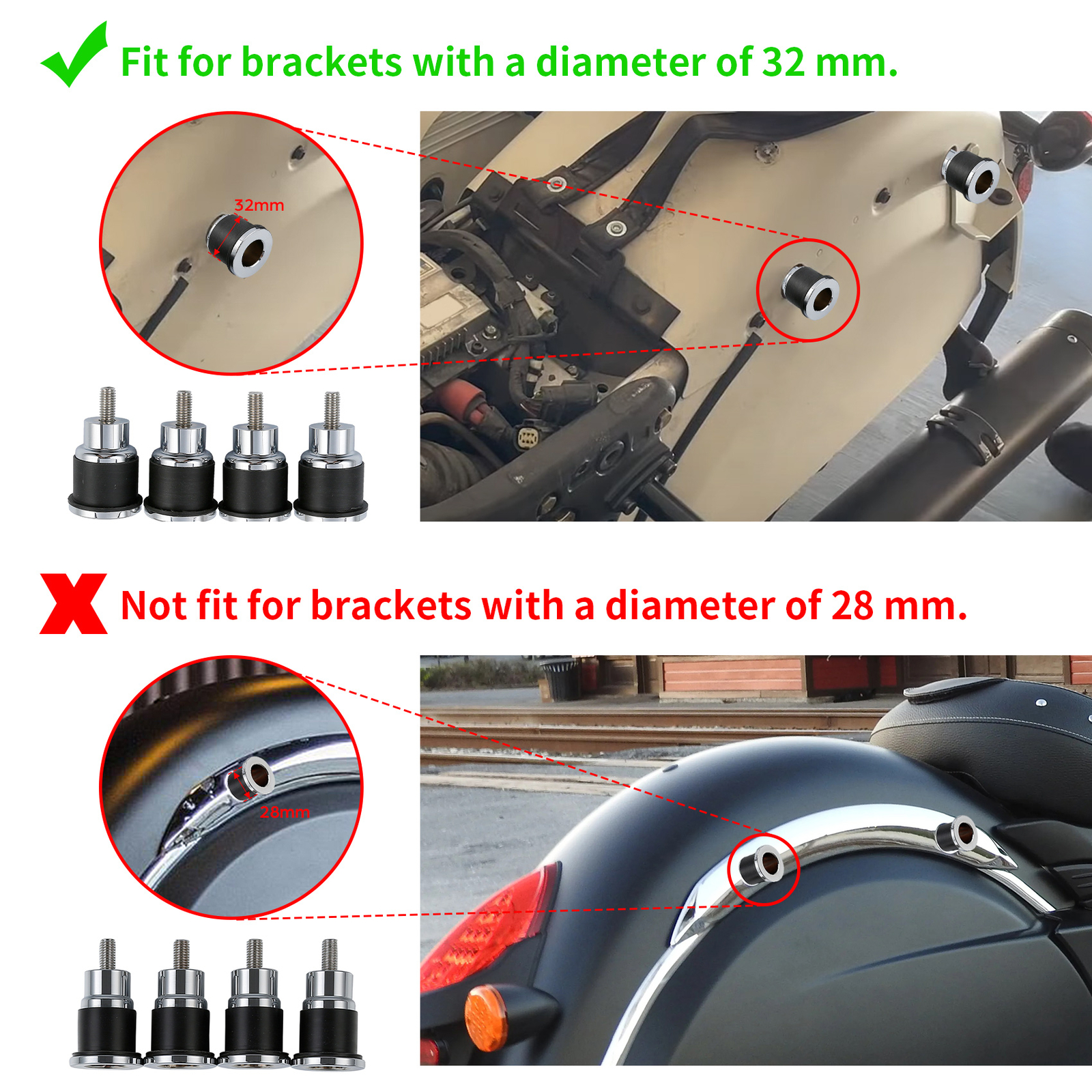 Fit for brackets with a diameter of 32 mm.

32mm

Not fit for brackets with a diameter of 28 mm.

28mm