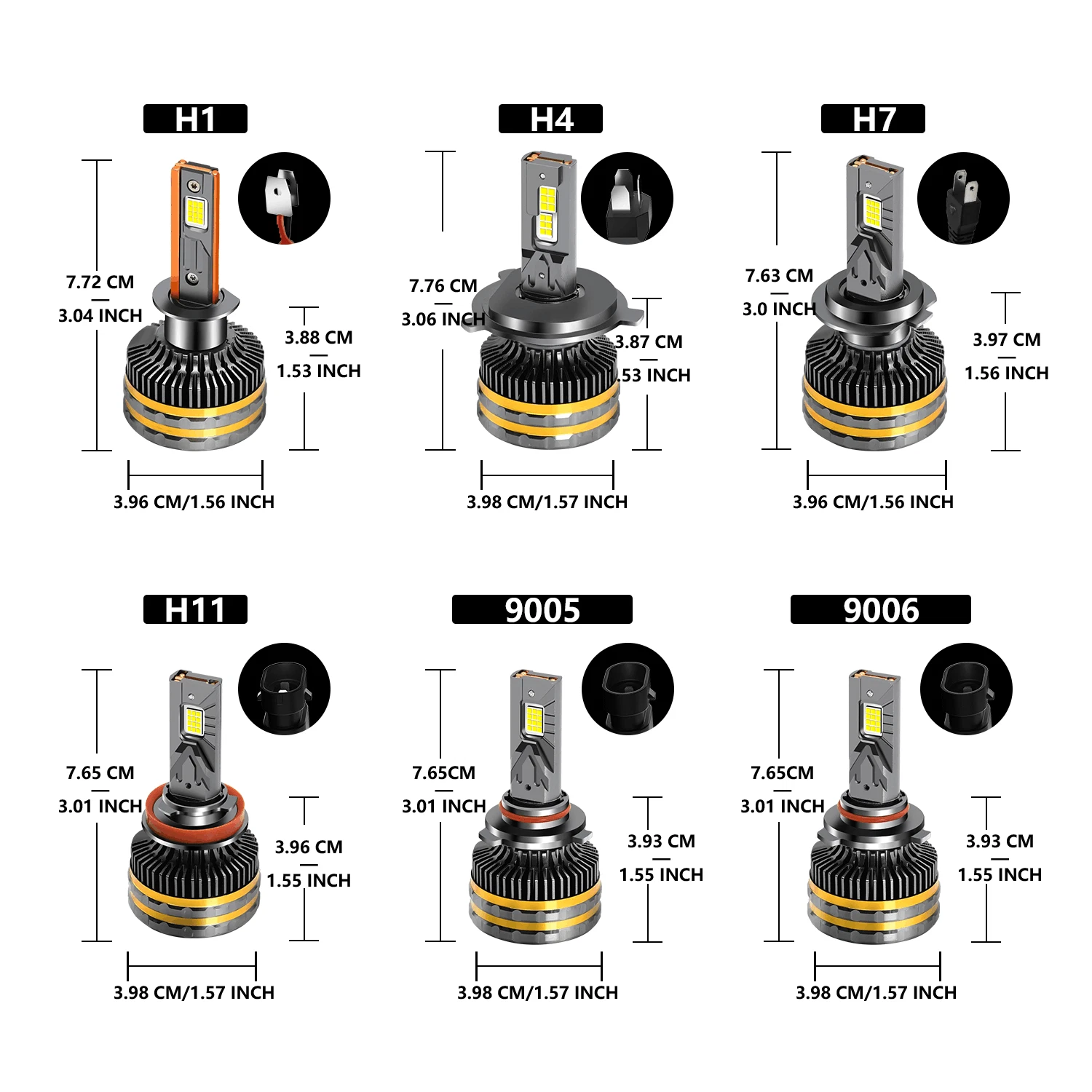 H1

7.72 CM
3.04 INCH

3.88 CM
1.53 INCH

3.96 CM/1.56 INCH

H4

7.76 CM
3.06 INCH

3.87 CM
.53 INCH

3.98 CM/1.57 INCH

H7

7.63 CM
3.0 INCH

3.97 CM
1.56 INCH

3.96 CM/1.56 INCH

H11

7.65 CM
3.01 INCH

3.96 CM
1.55 INCH

3.98 CM/1.57 INCH

9005

7.65CM
3.01 INCH

3.93 CM
1.55 INCH

3.98 CM/1.57 INCH

9006

7.65CM
3.01 INCH

3.93 CM
1.55 INCH

3.98 CM/1.57 INCH