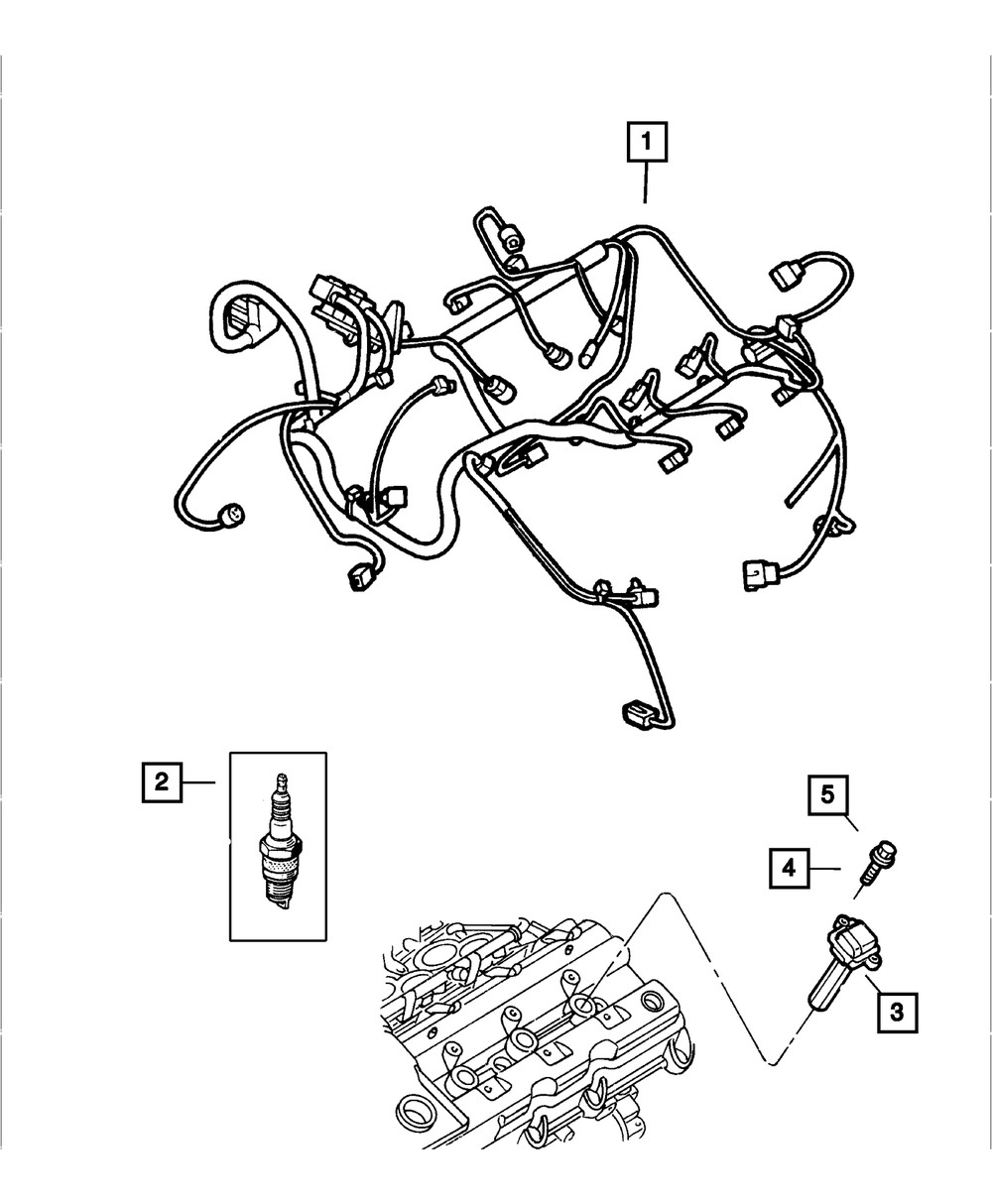 1
2
5
4
3