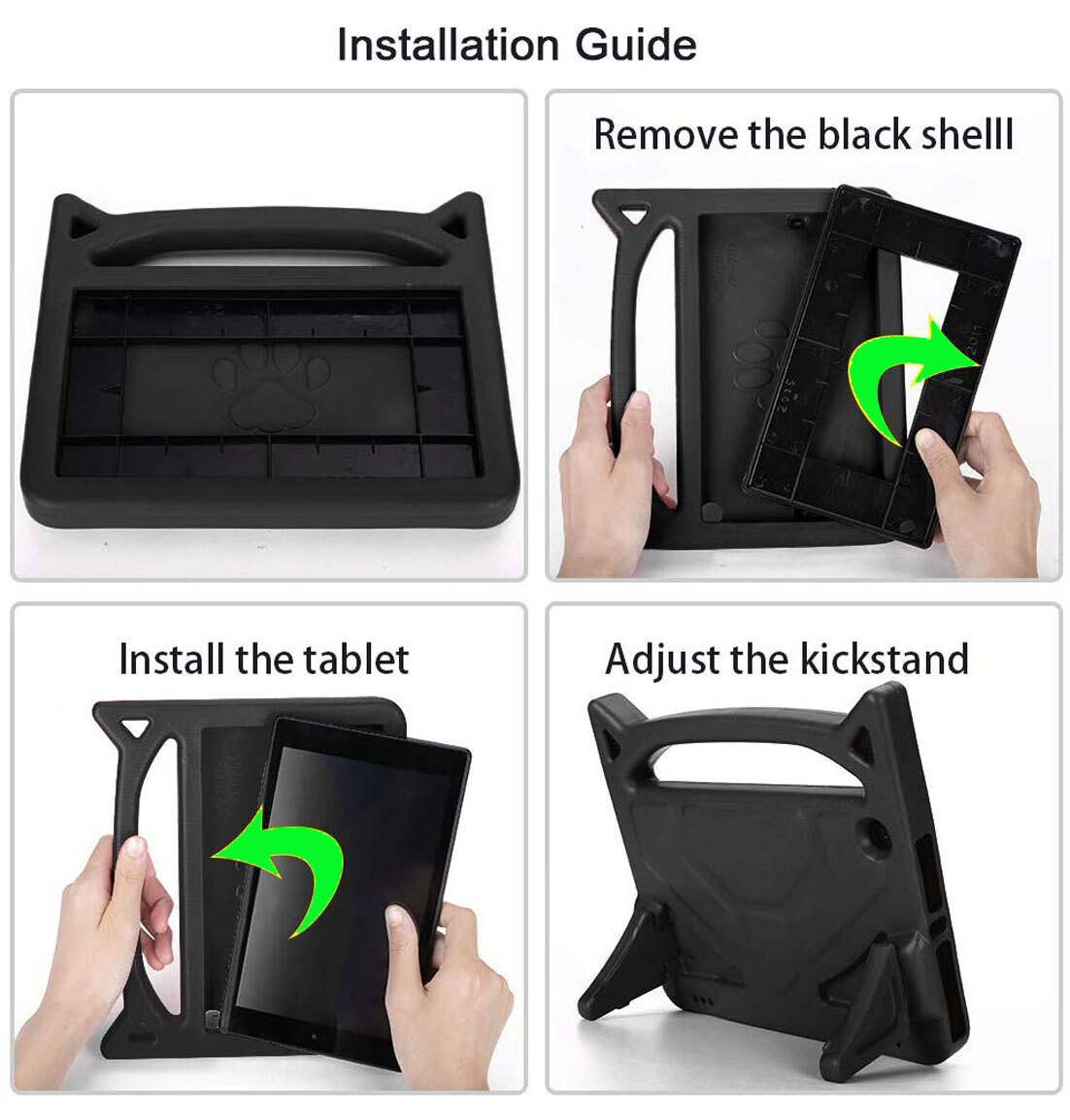 Installation Guide

Remove the black shelll

Install the tablet

Adjust the kickstand