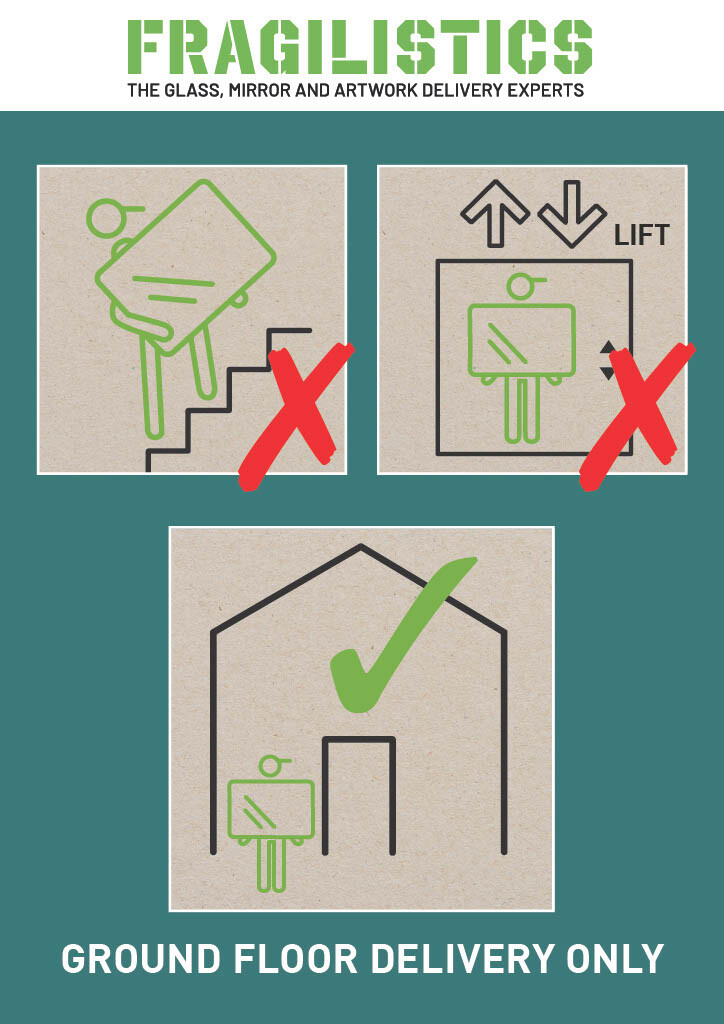 FRAGILISTICS
THE GLASS, MIRROR AND ARTWORK DELIVERY EXPERTS

LIFT

GROUND FLOOR DELIVERY ONLY