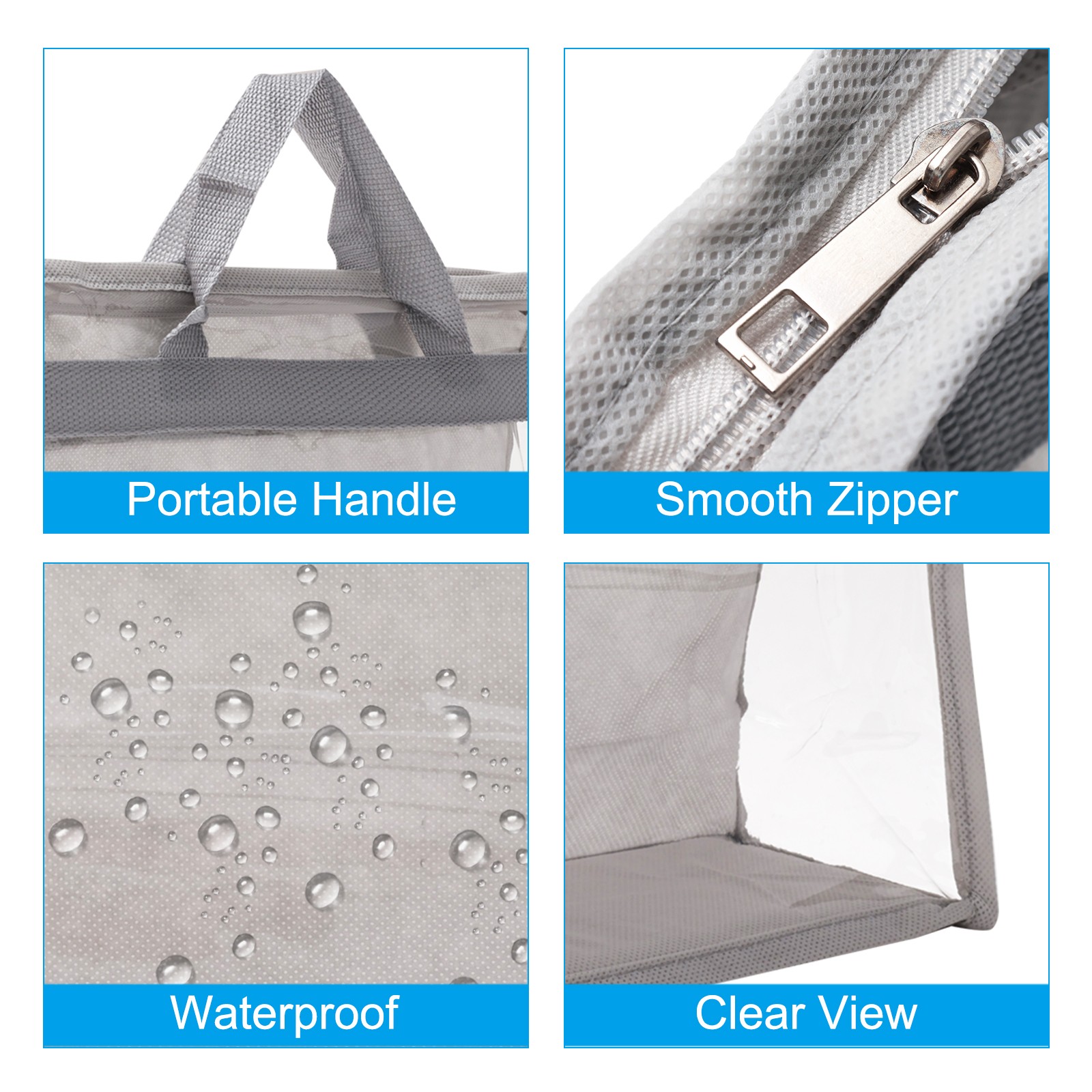 Portable Handle

Smooth Zipper

Waterproof

Clear View