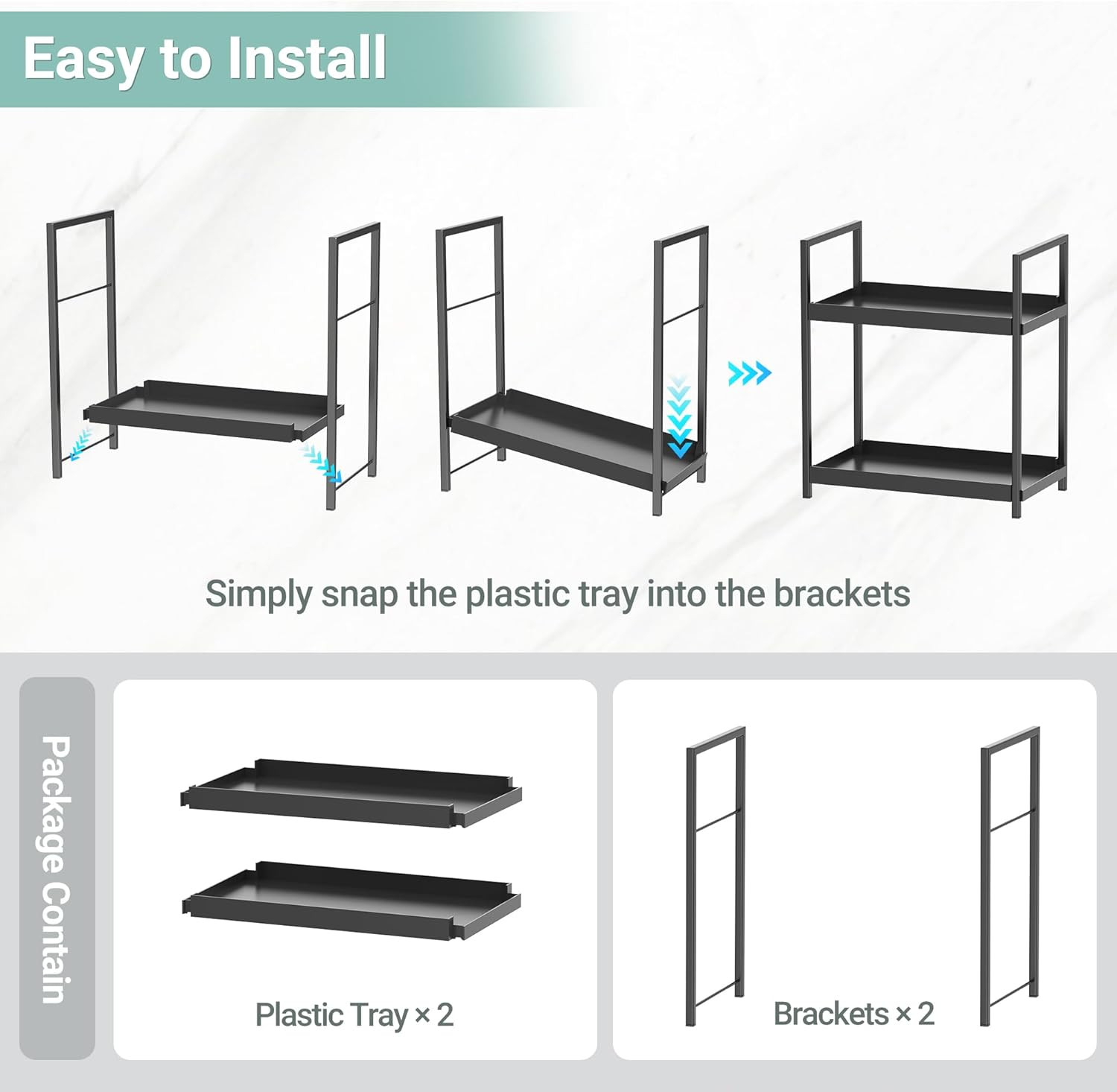 Easy to Install

Simply snap the plastic tray into the brackets

Package Contain

Plastic Tray × 2

Brackets × 2