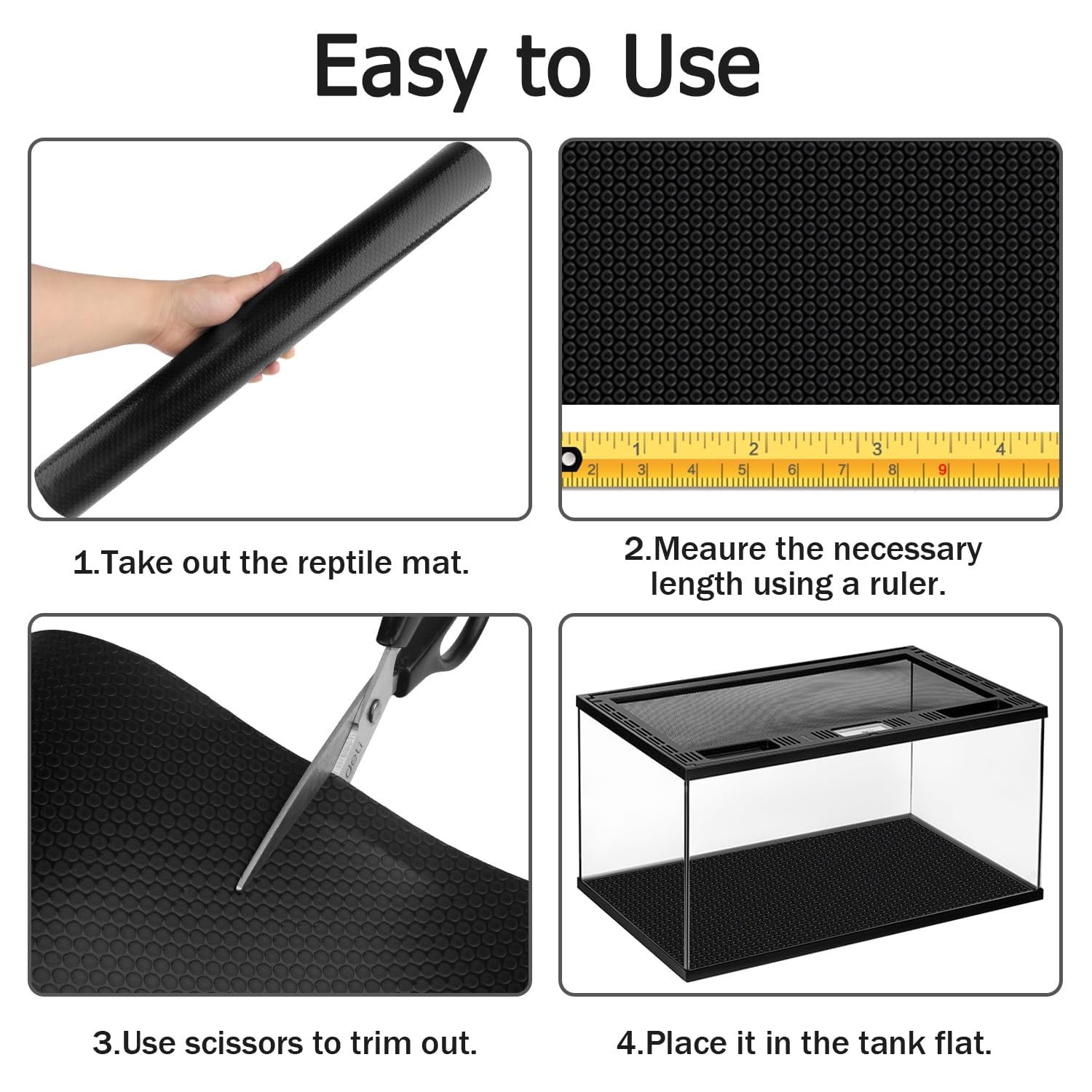 Easy to Use

1	2	3	4
2	3	4	5	6	7	8	9

1.Take out the reptile mat.

2.Meaure the necessary length using a ruler.

deli

3.Use scissors to trim out.

4.Place it in the tank flat.